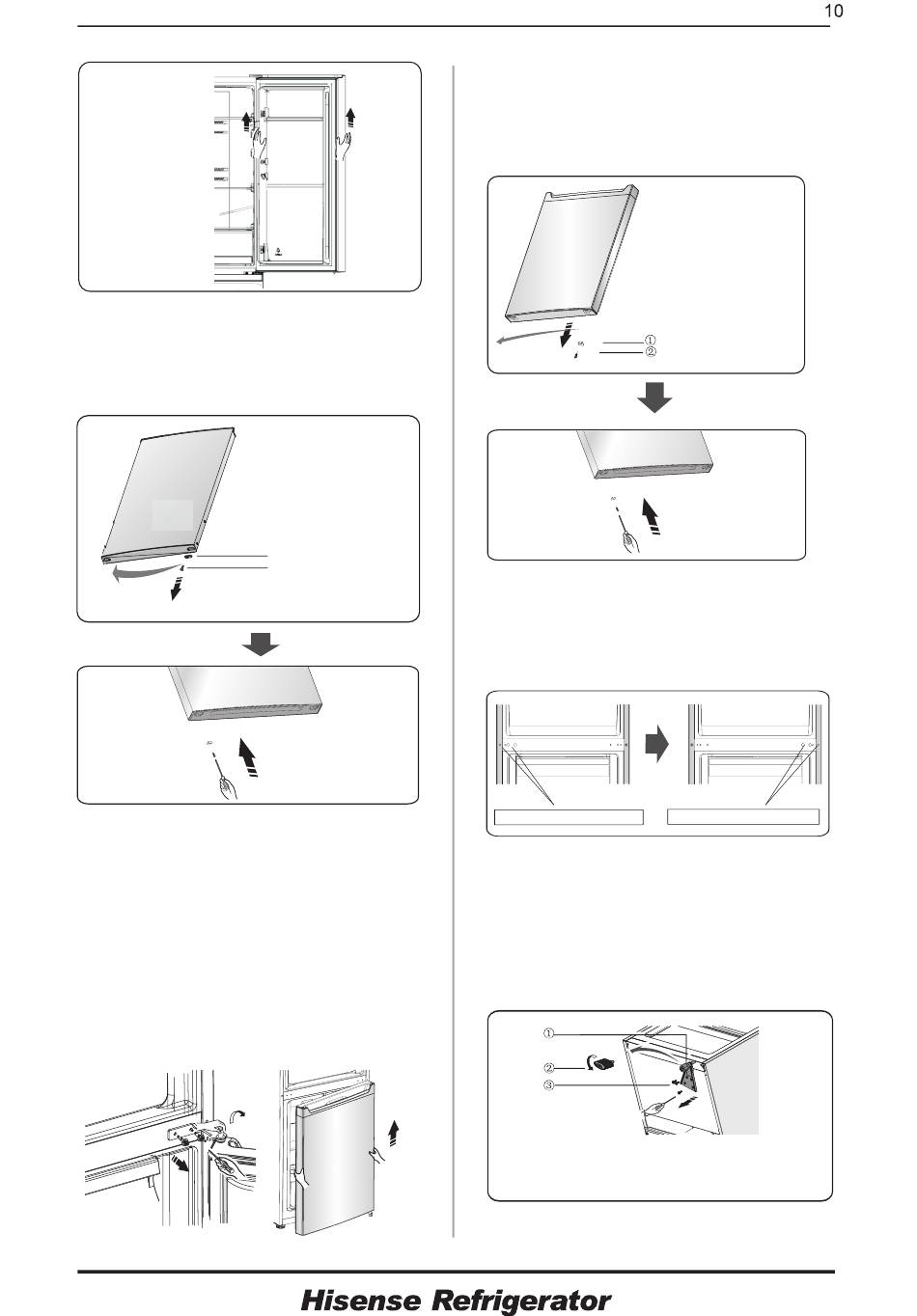 10

①
②

①
②
③

Hisense Refrigerator