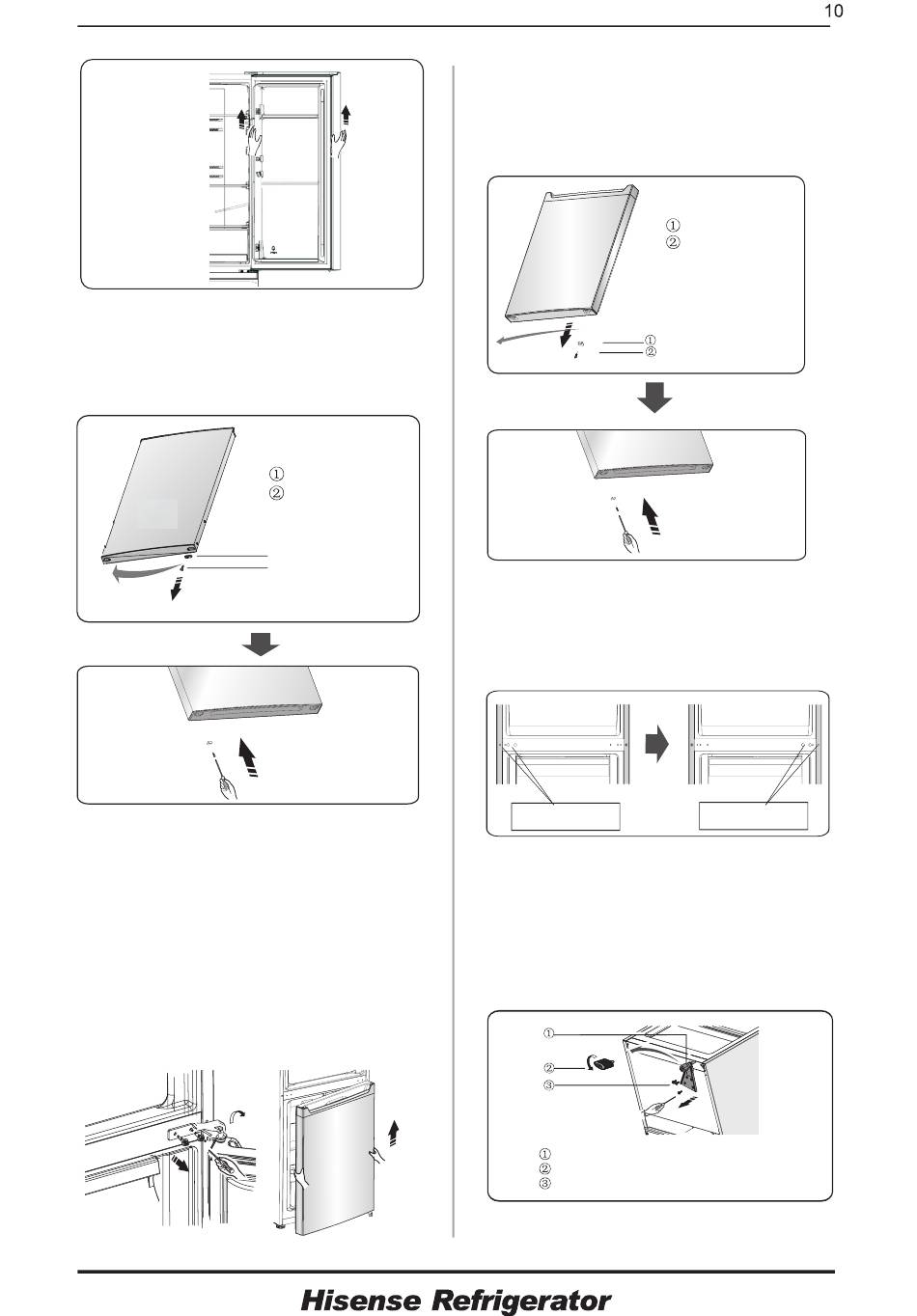 10

①
②

①
②

①
②

①
②
③

①
②
③

Hisense Refrigerator