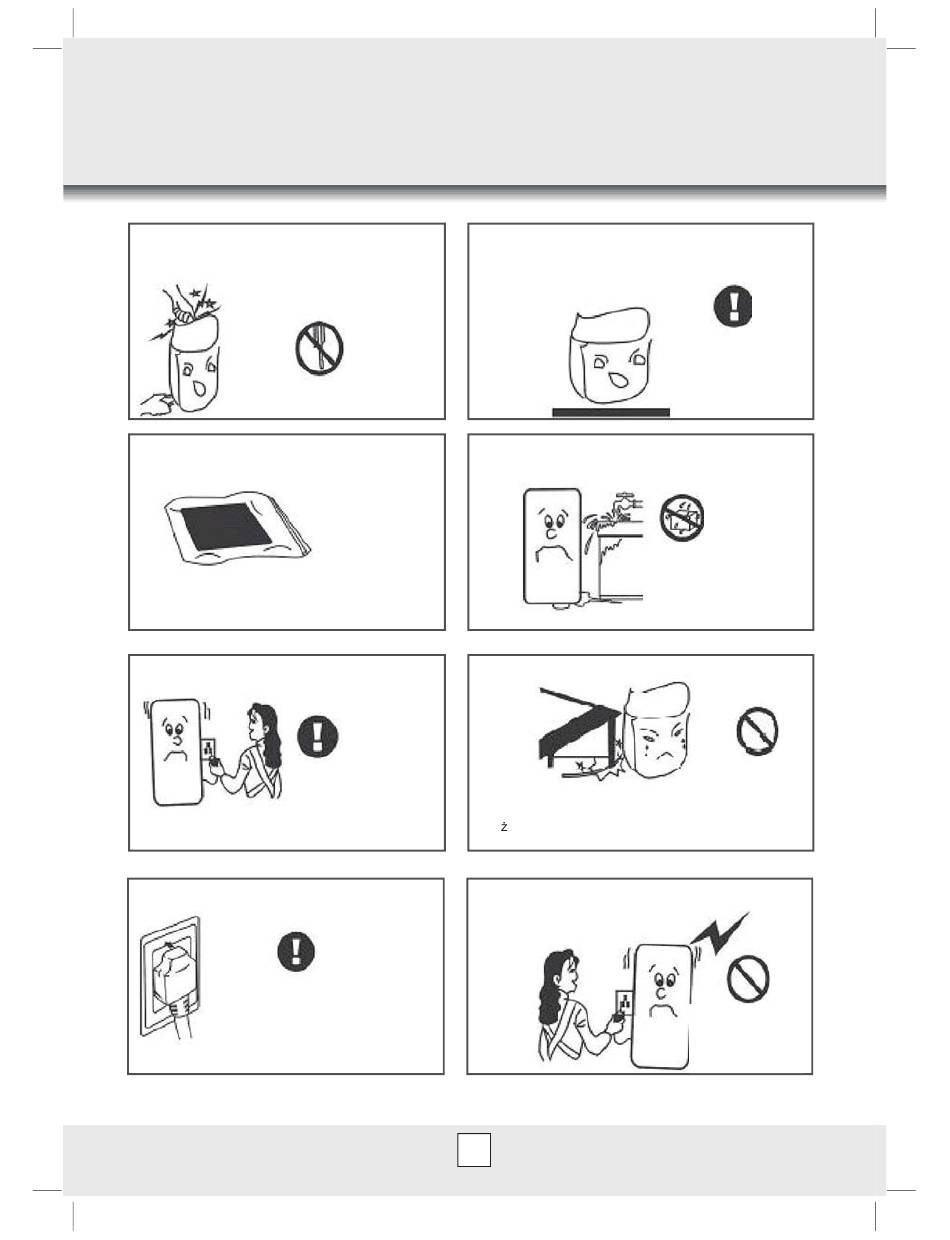 ż