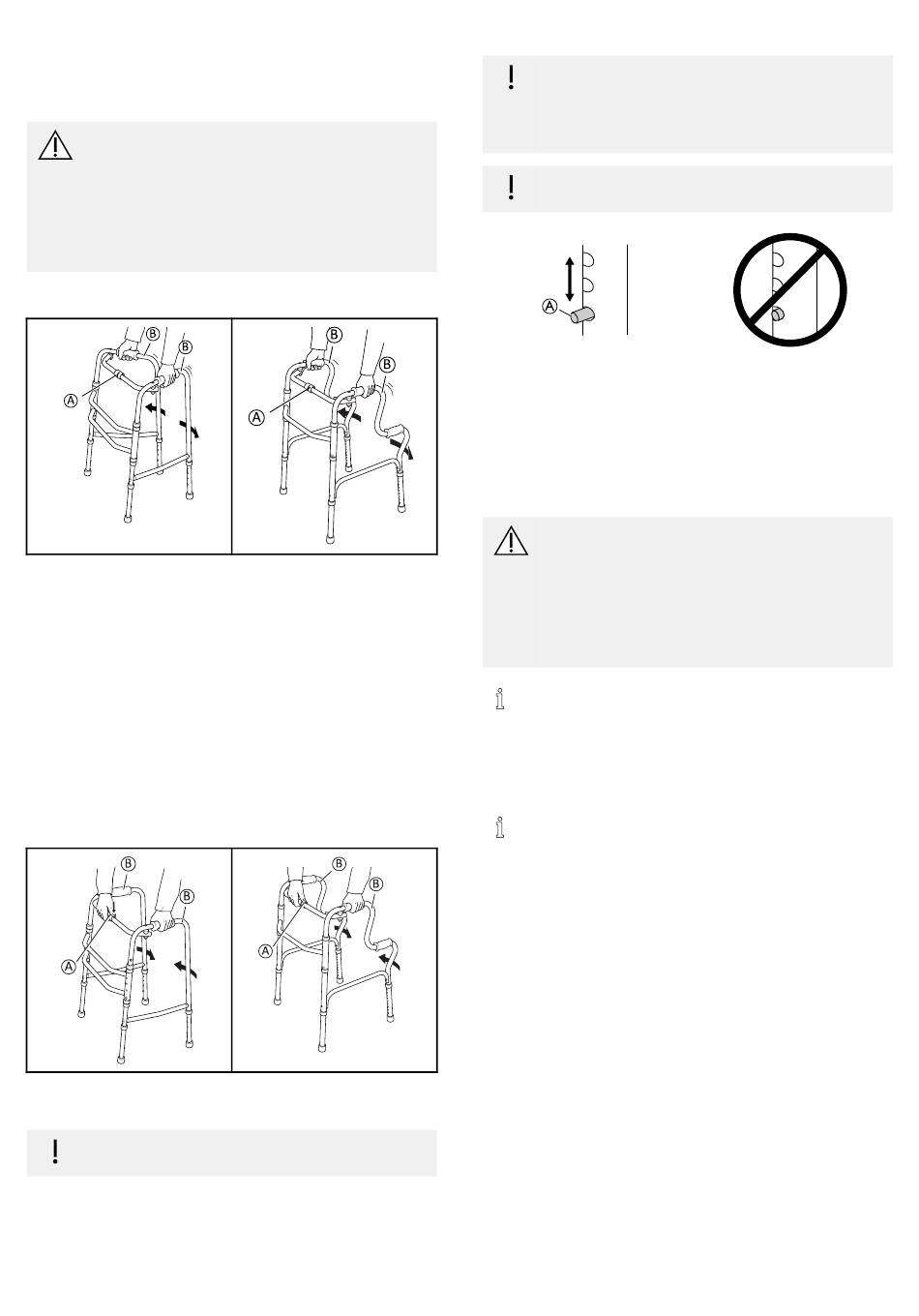 B

B

A

B

B

A

B

B

A

B

B

A

A