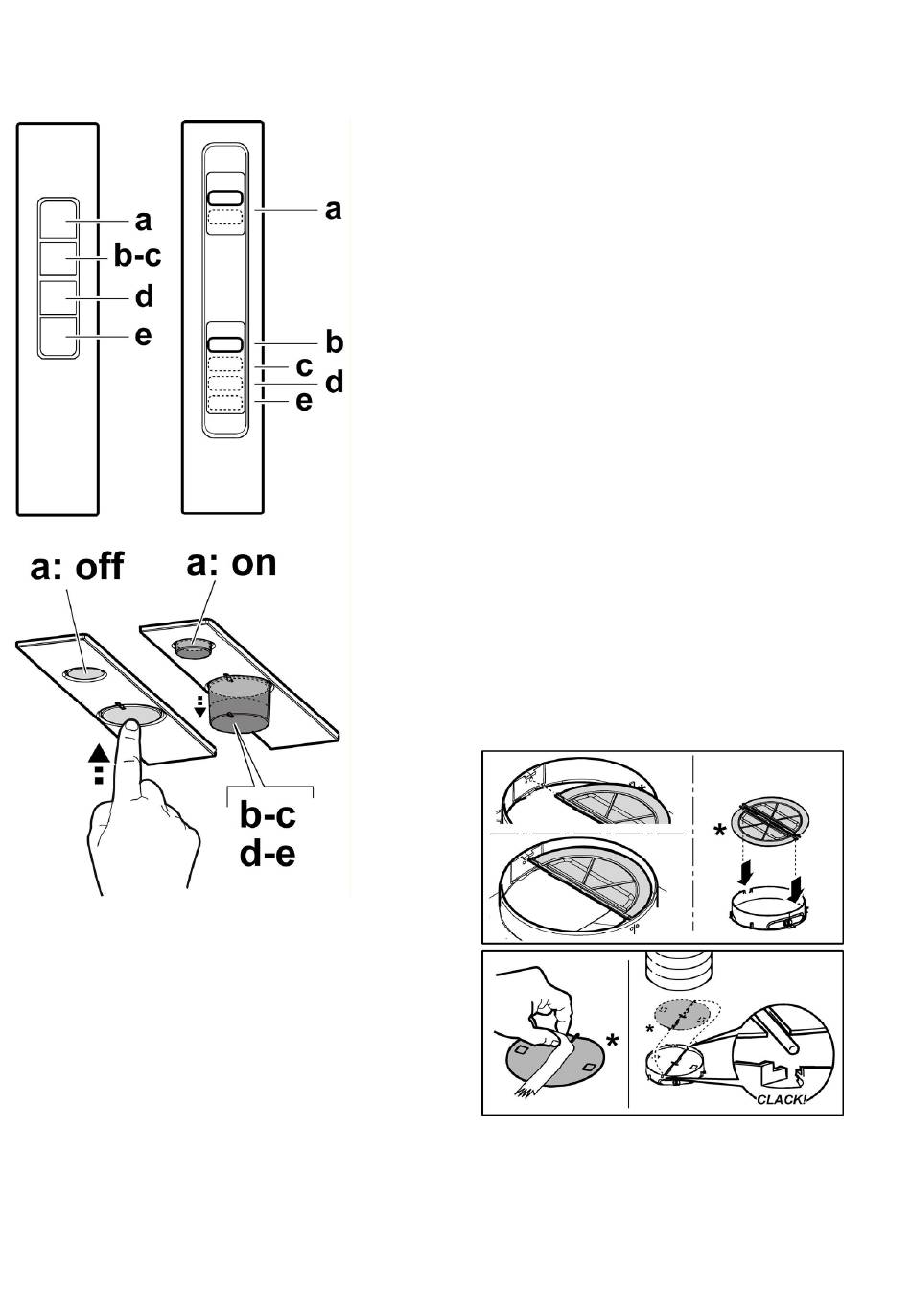 a
b-c
d
e

a
b
c
d
e

a: off
a: on

b-c
d-e

*

*

*

CLACK!