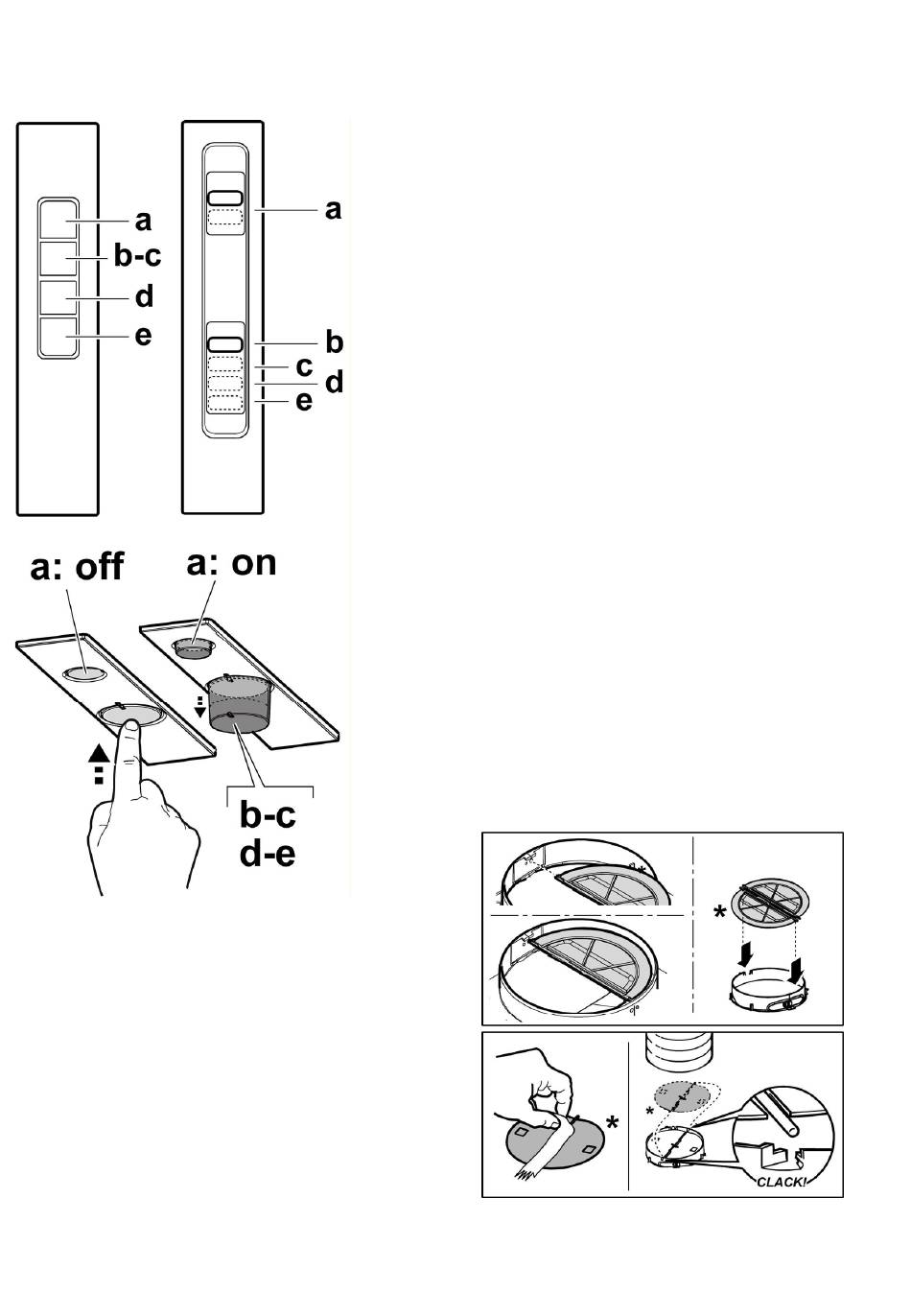 a
b-c
d
e

a
b
c
d
e

a: off
a: on

b-c
d-e

*

*

*

CLACK!