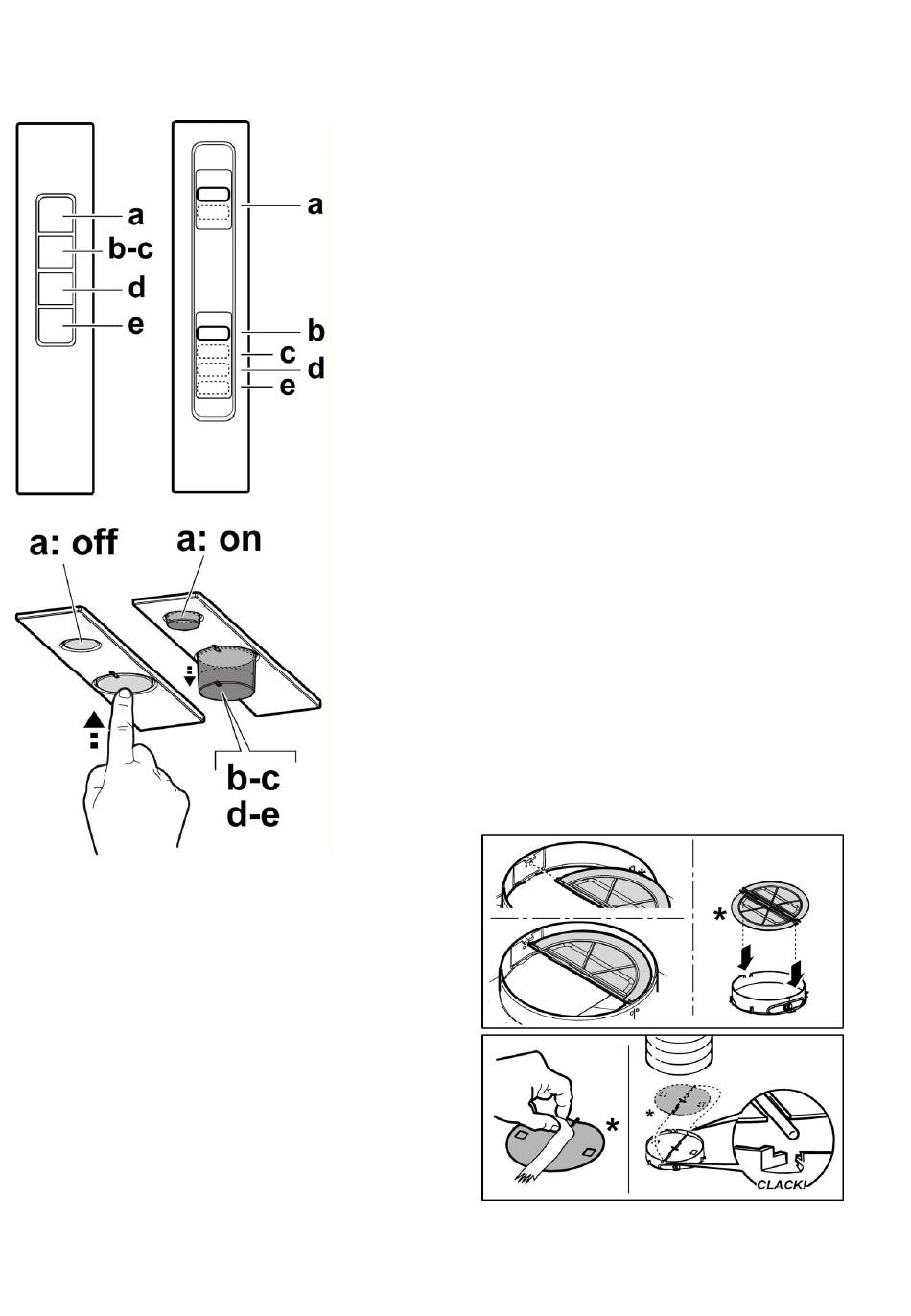 a
b-c
d
e

a
b
c
d
e

a: off
a: on

b-c
d-e

*

*

*

CLACK!