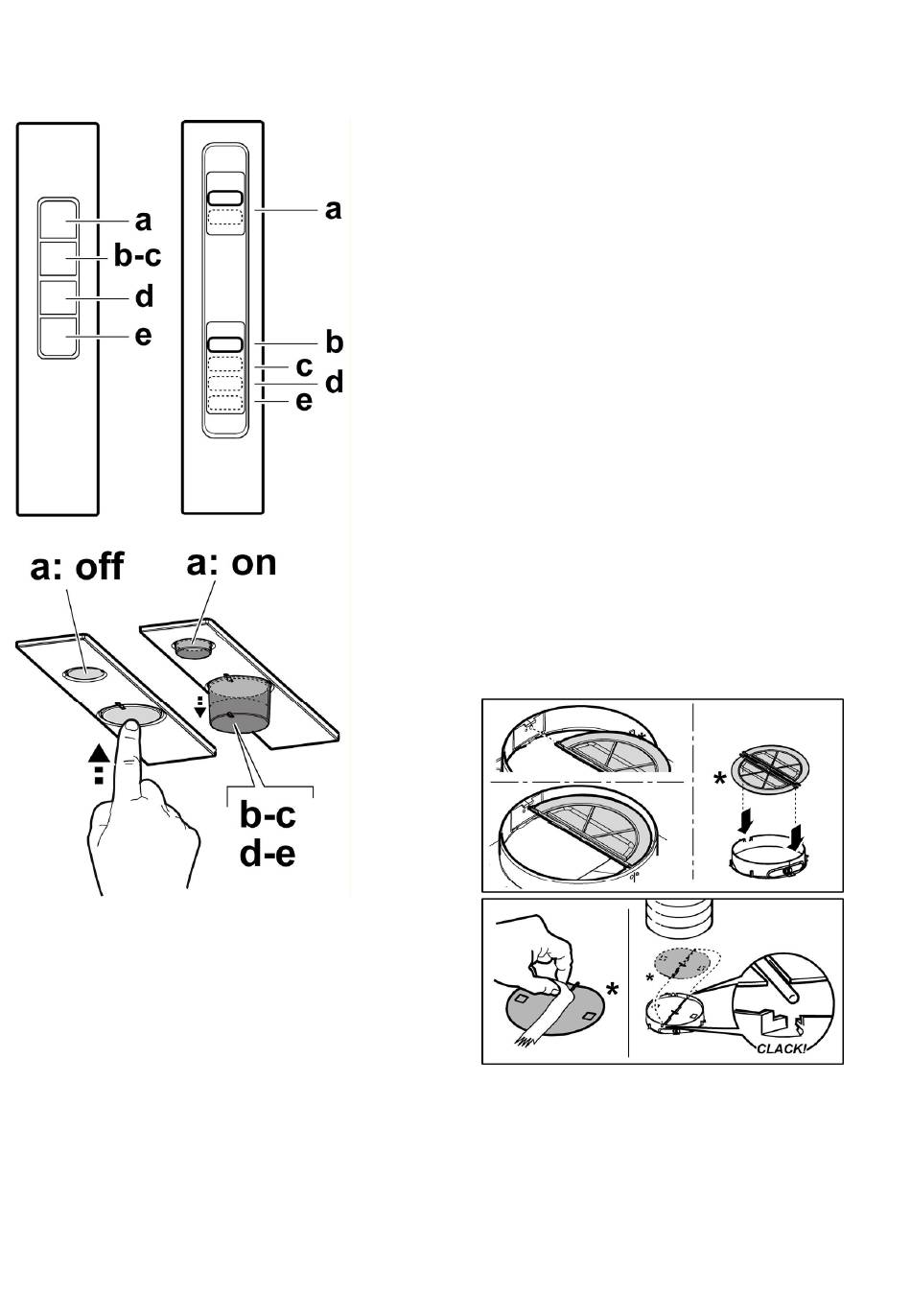 a
b-c
d
e

a
b
c
d
e

a: off
a: on

b-c
d-e

*

*

*

CLACK!