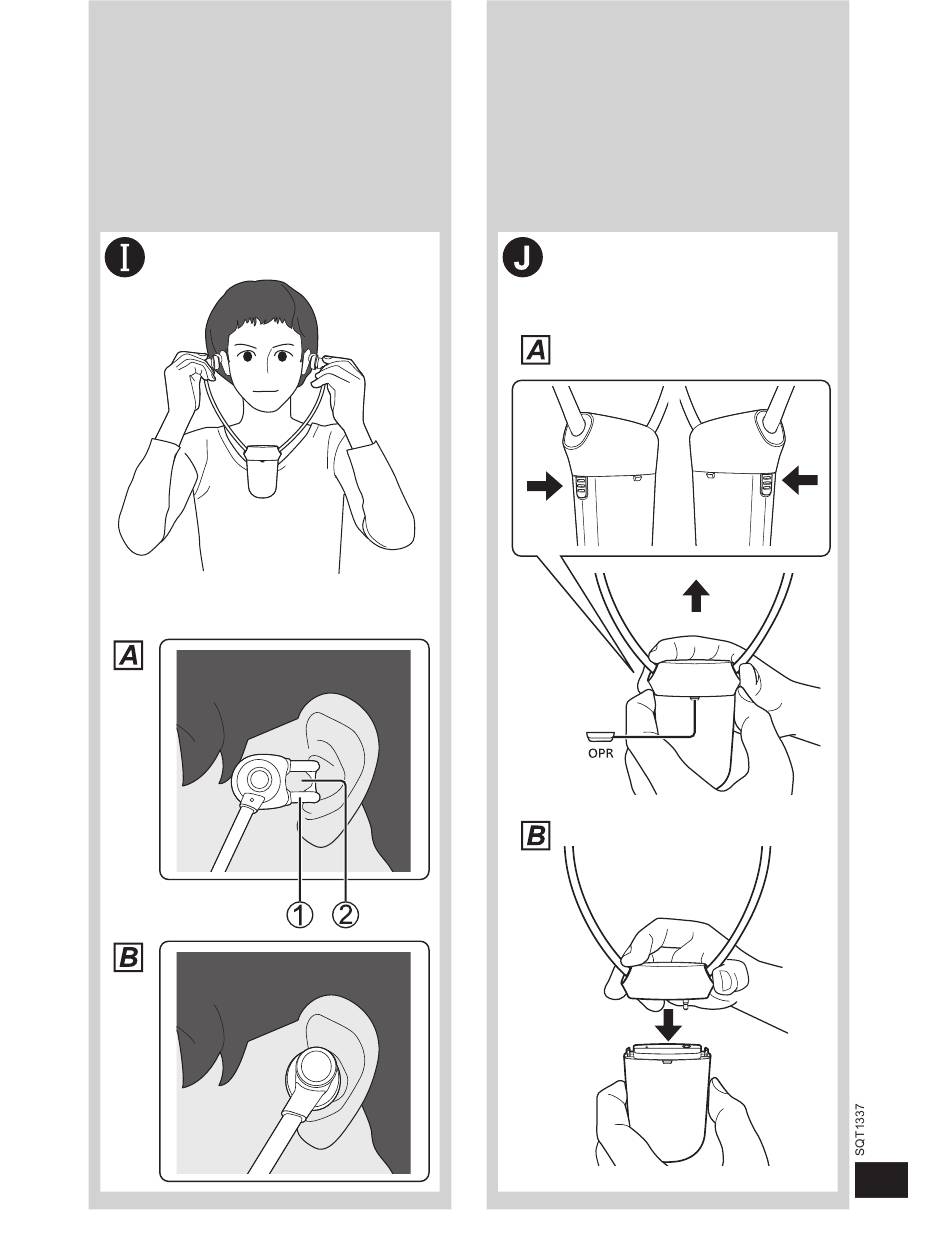 I

A

①　②

B

J

A

OPR

B

SQT1337