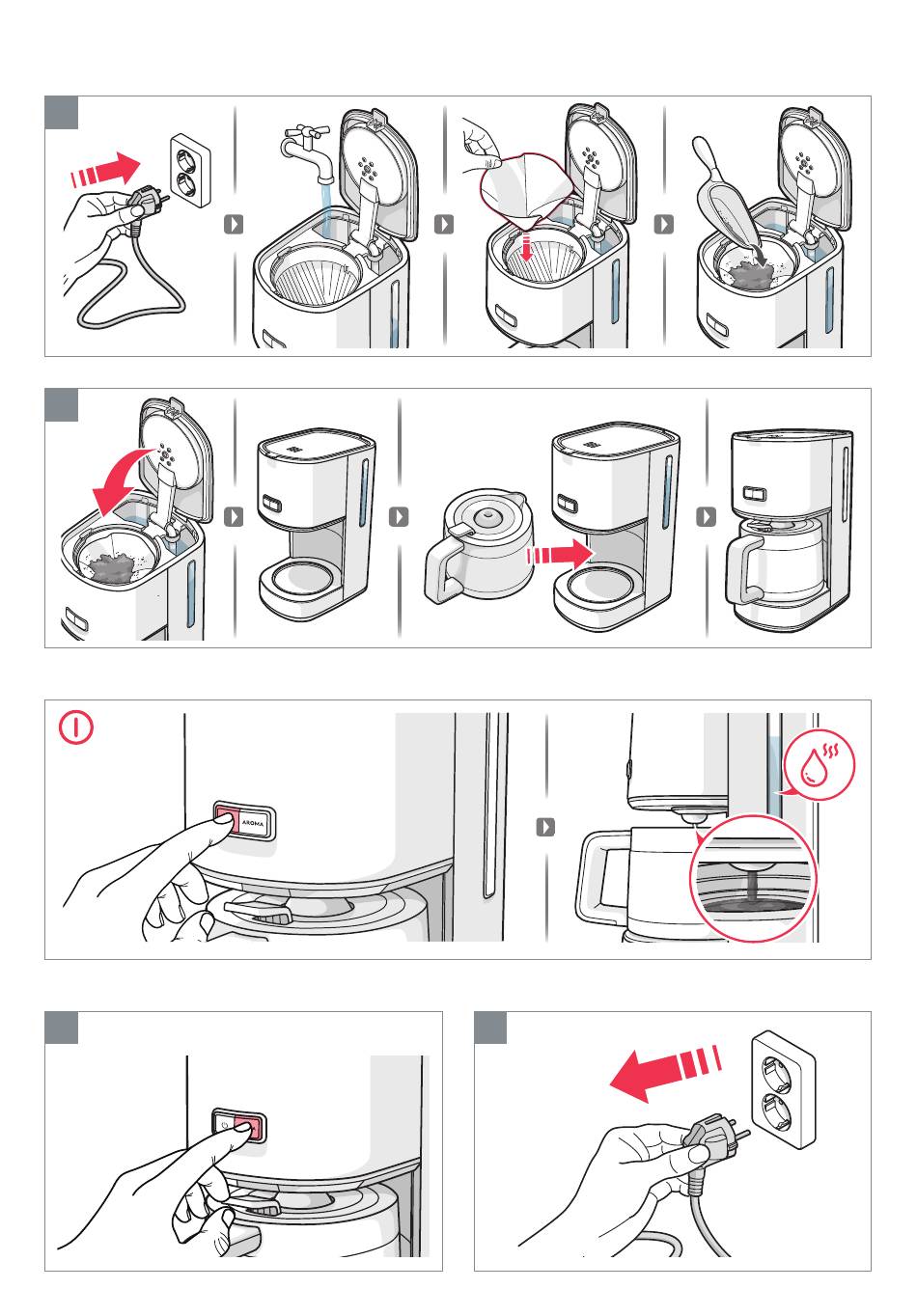 AROMA