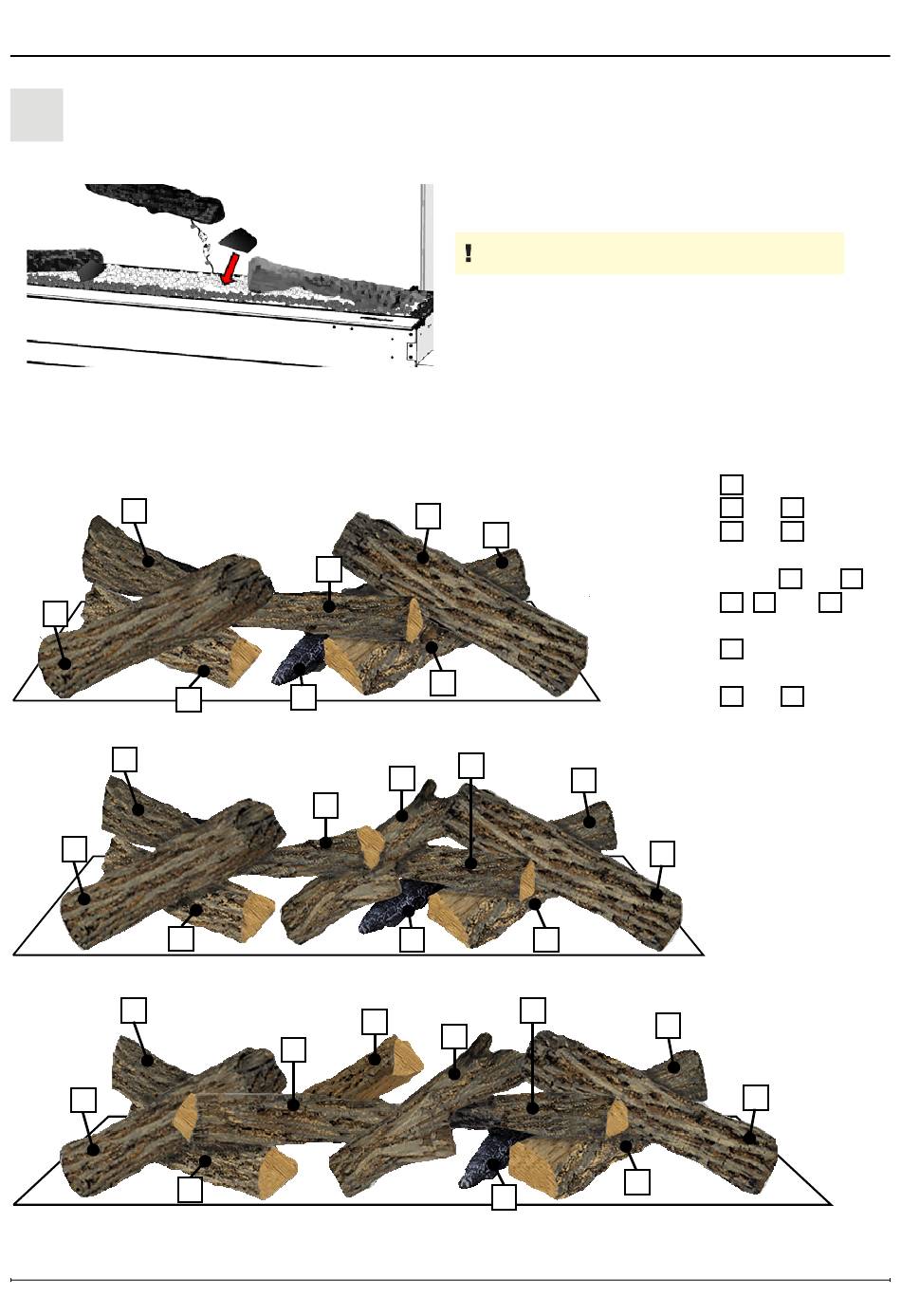 !