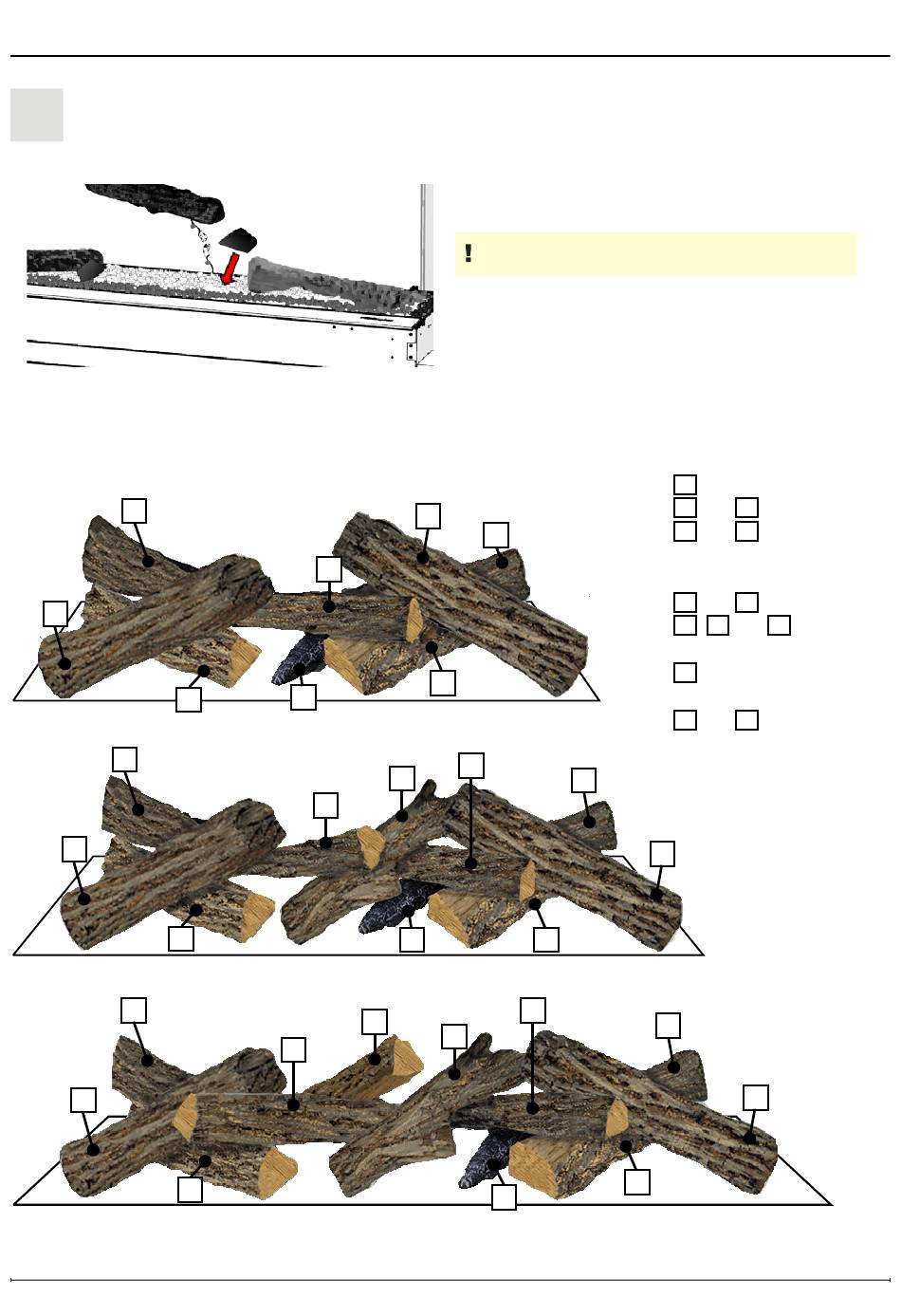 !