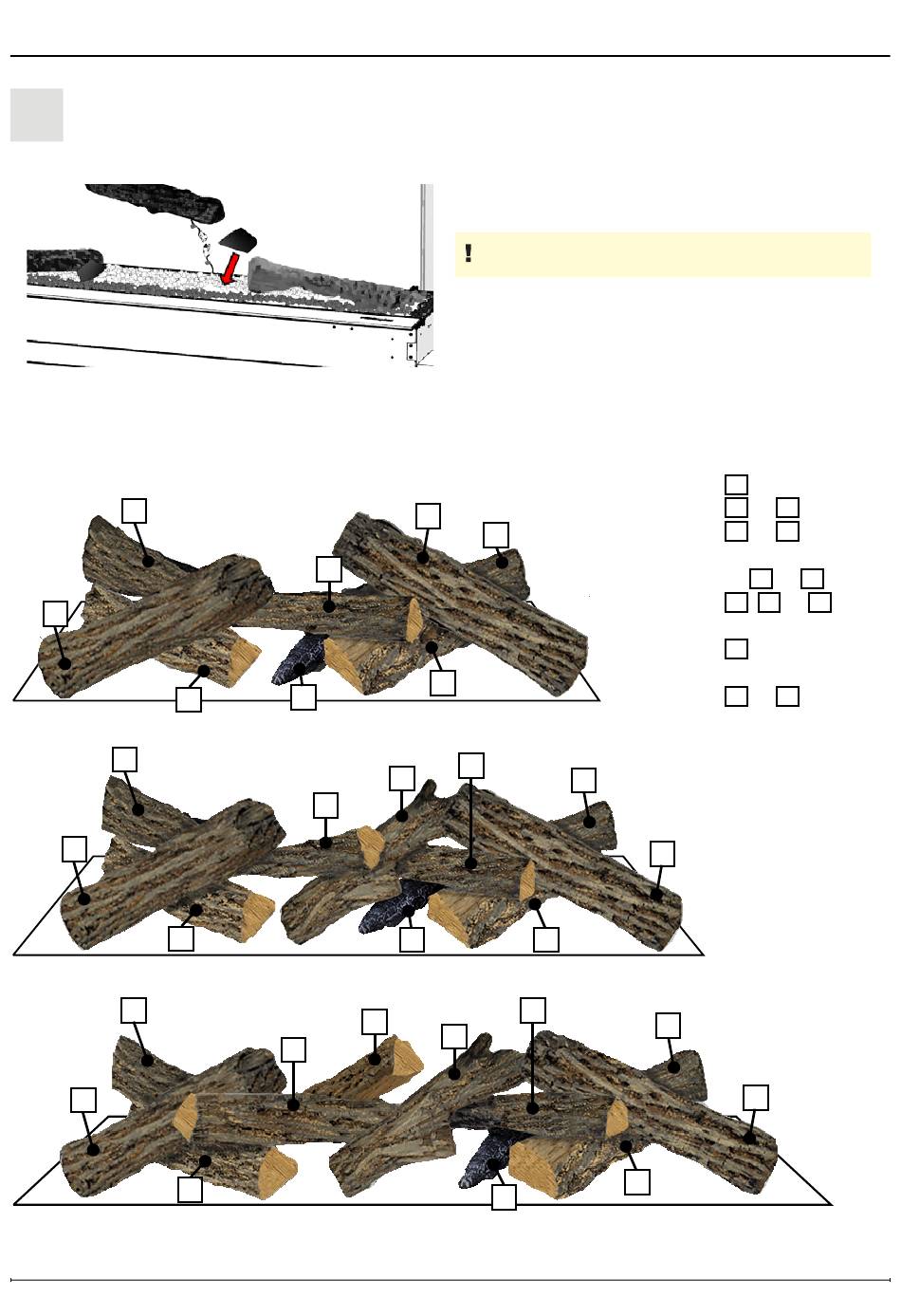 !