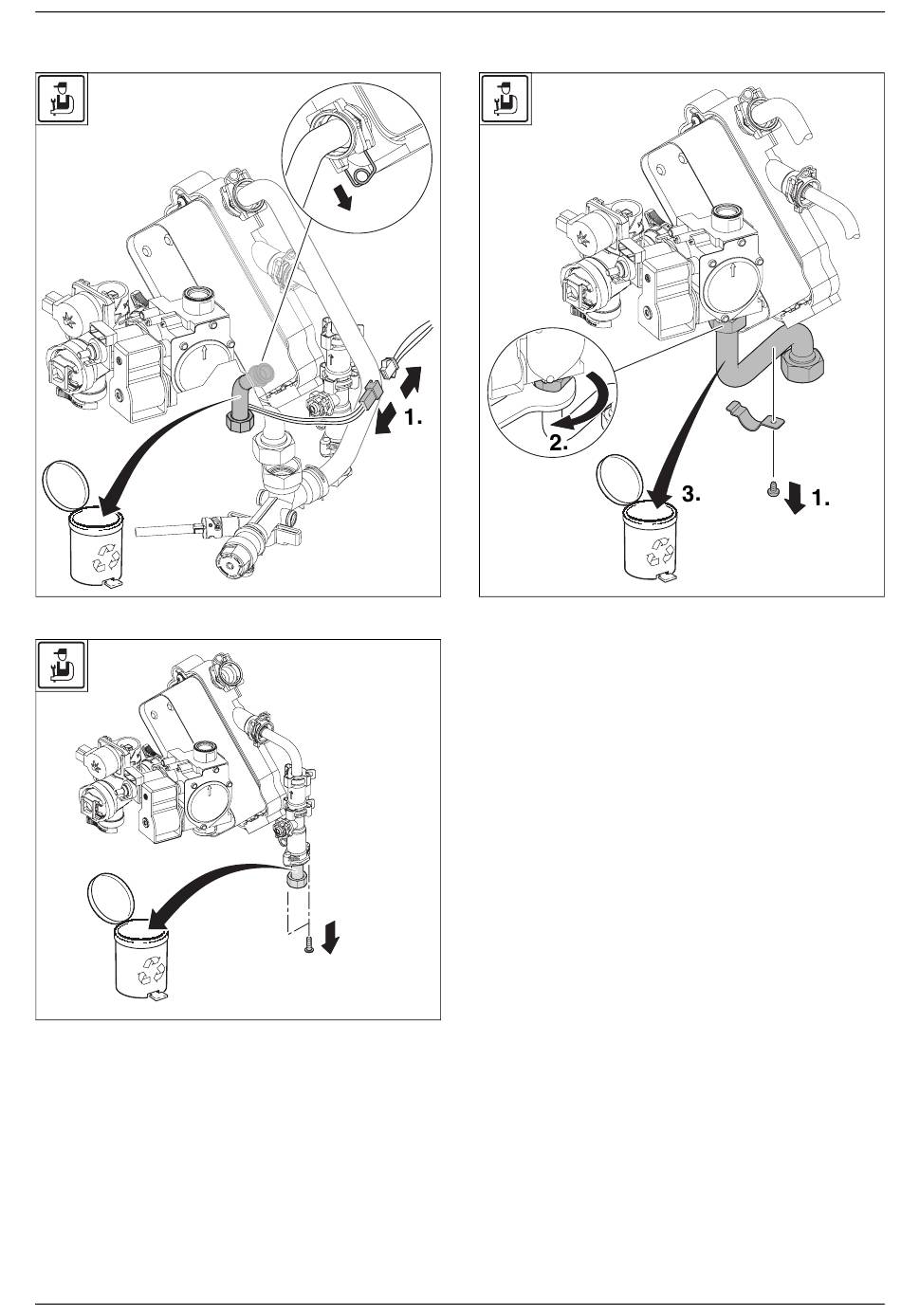 1.

2.

3.

1.