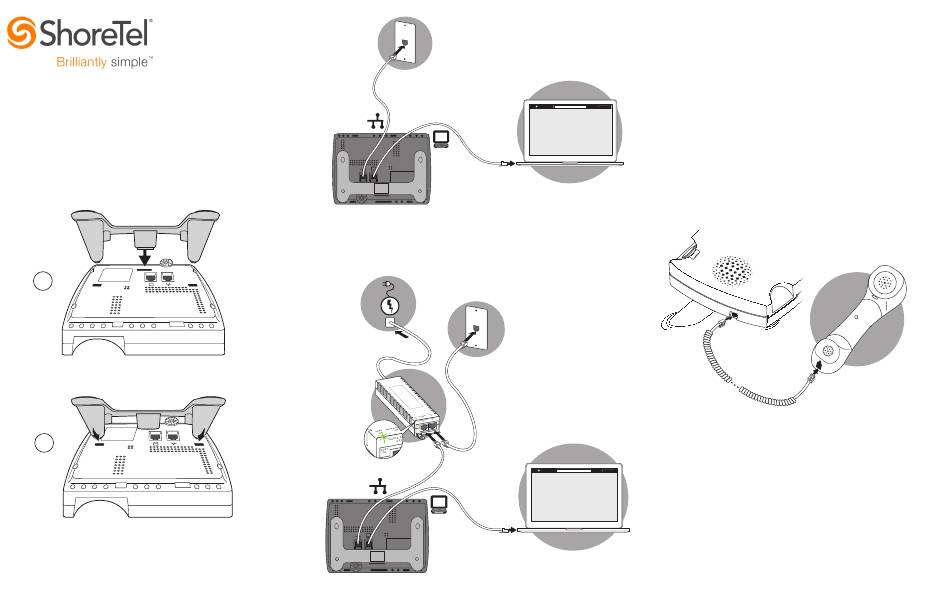 ShoreTel®
Brilliantly simple™