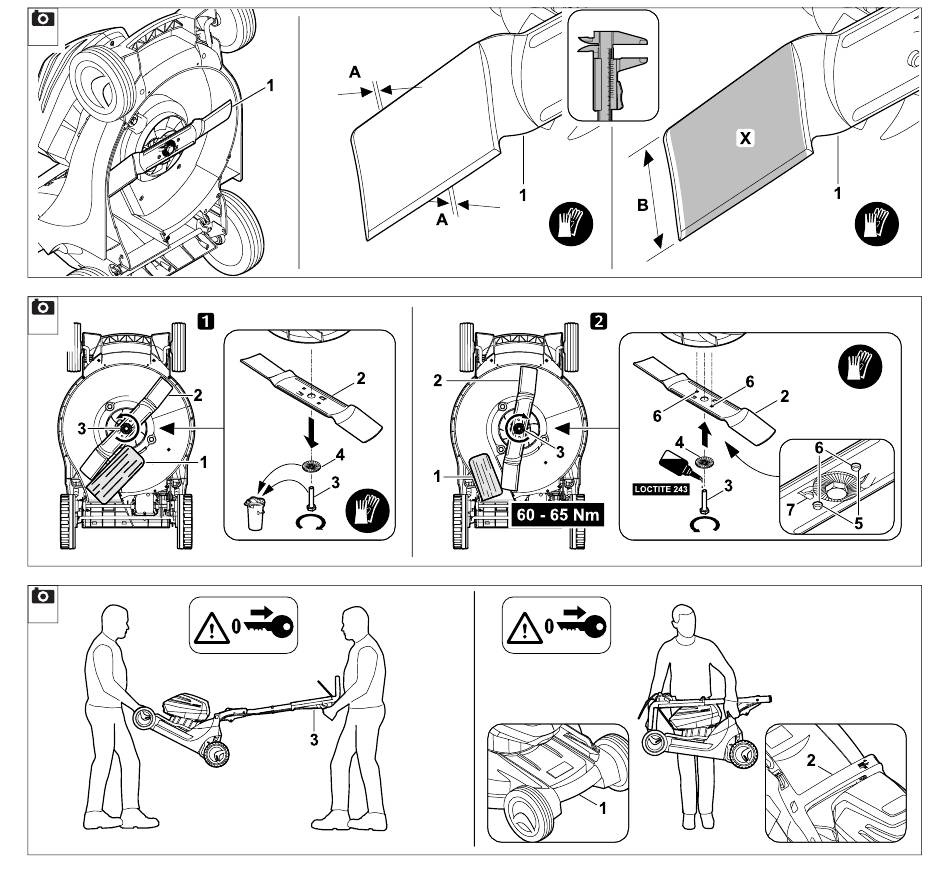 1

A
A
1

X
B
1

1
2
3
1
2
4
3

2
2
3
1
60 - 65 Nm
6
6
2
4
LOCTITE 243
3
6
7
5

0

3

0

1
2