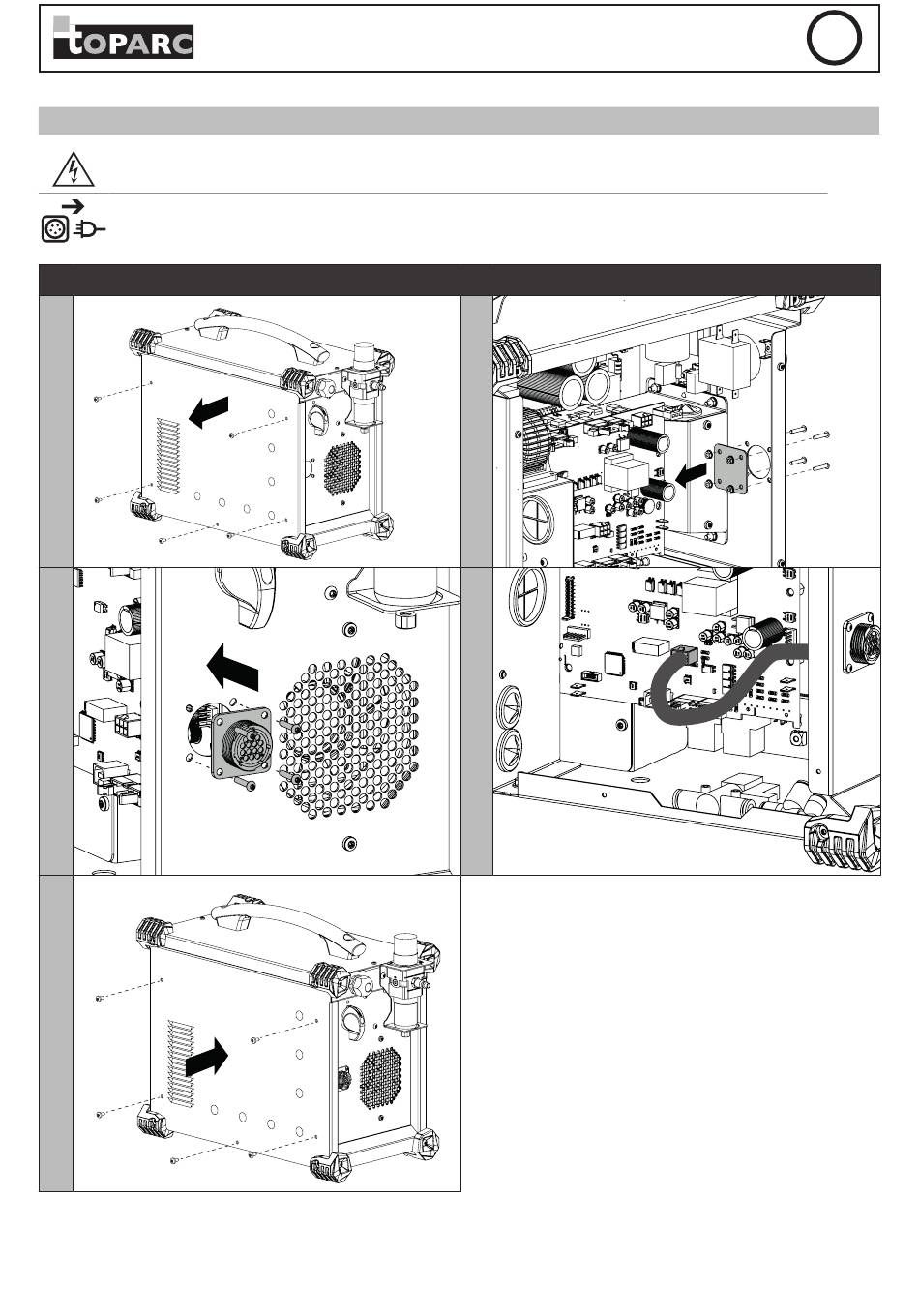 TOPARC