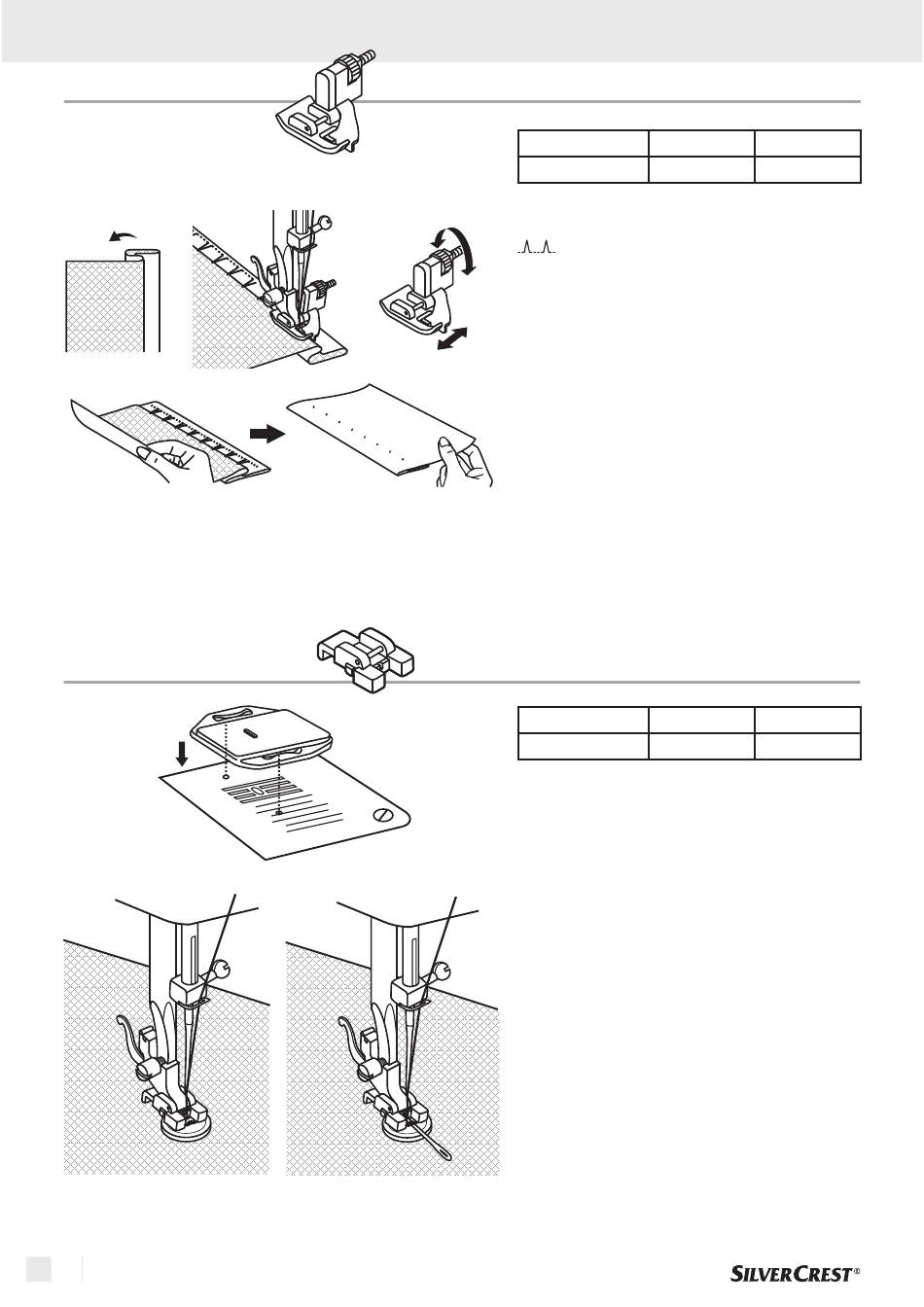 SILVERCREST®