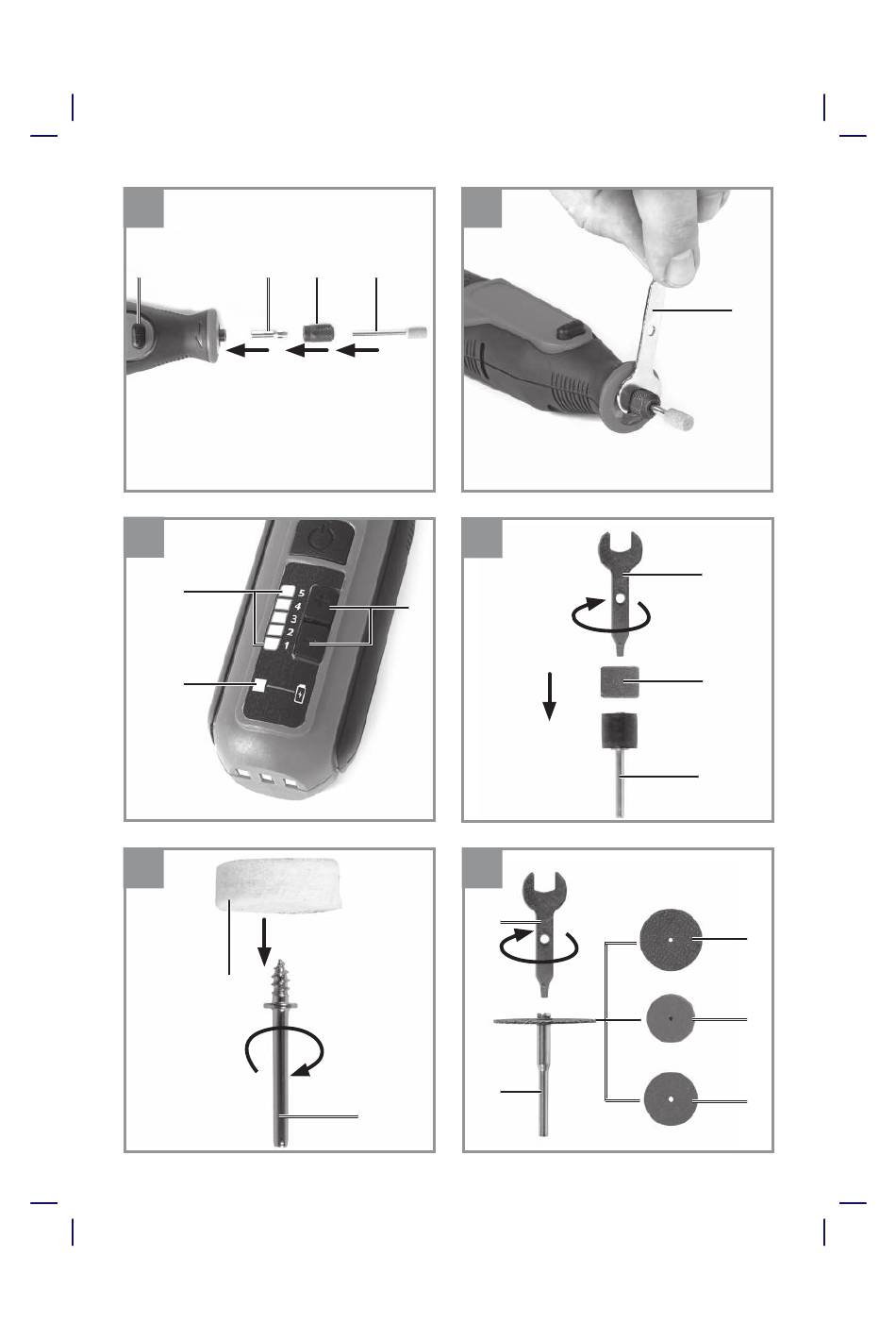 5
4
3
2
1