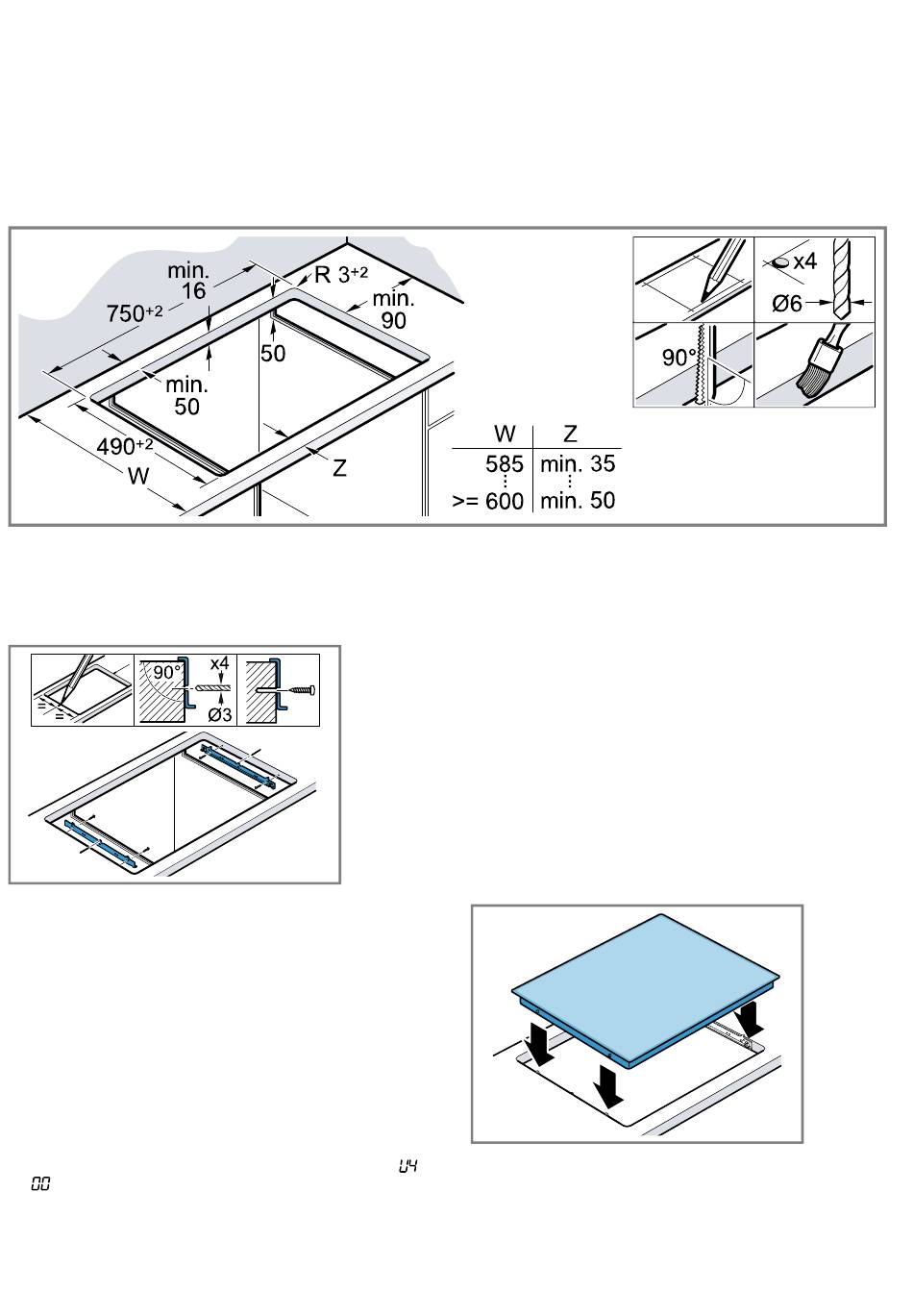 min. 16

R $3^{+2}$

min. 90

$750^{+2}$

50

min. 50

$490^{+2}$

W

Z

| W | Z |
|---|---|
| 585 | min. 35 |
| >= 600 | min. 50 |

x4

Ø6

90°

90°

x4

Ø3

U4

00