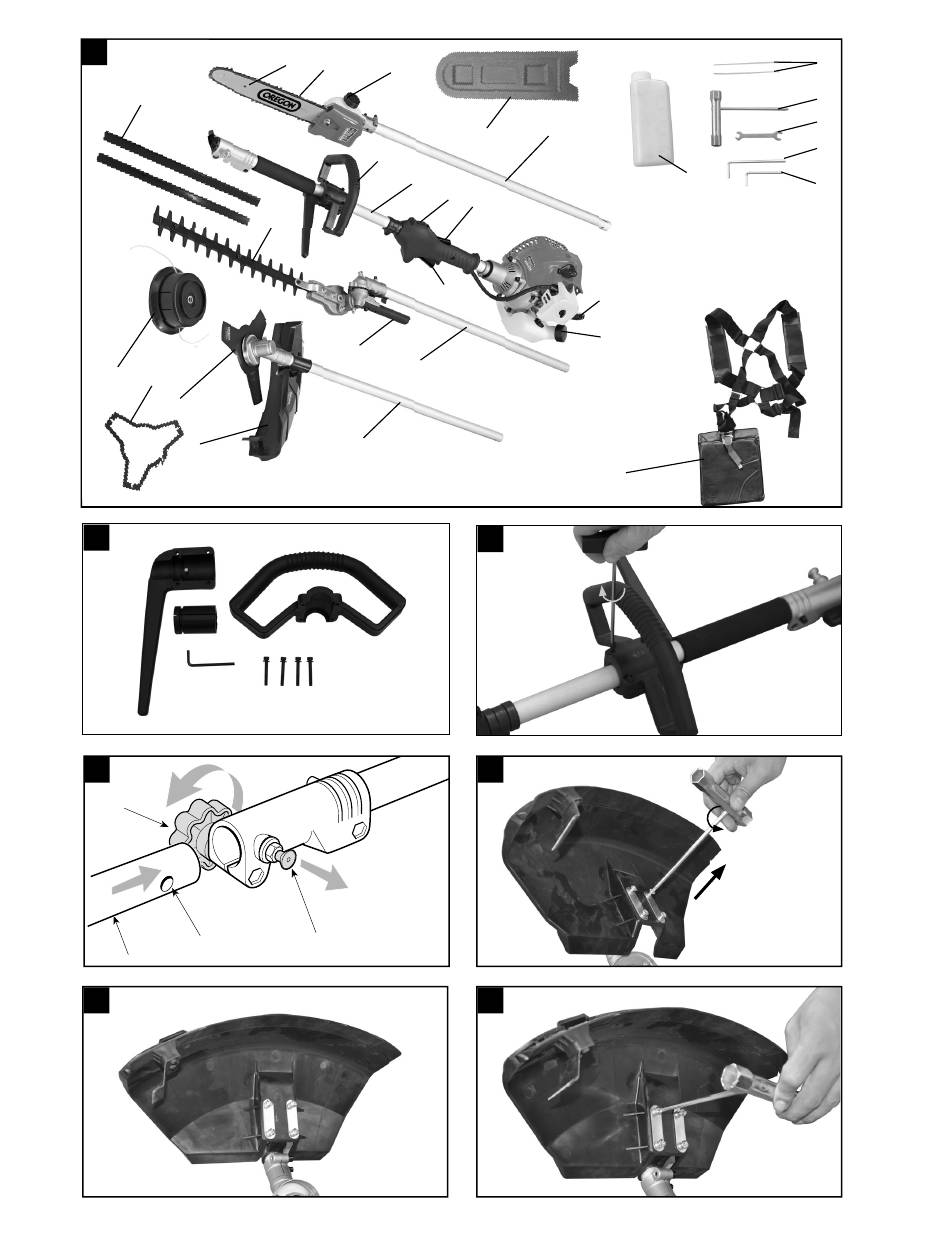 OREGON