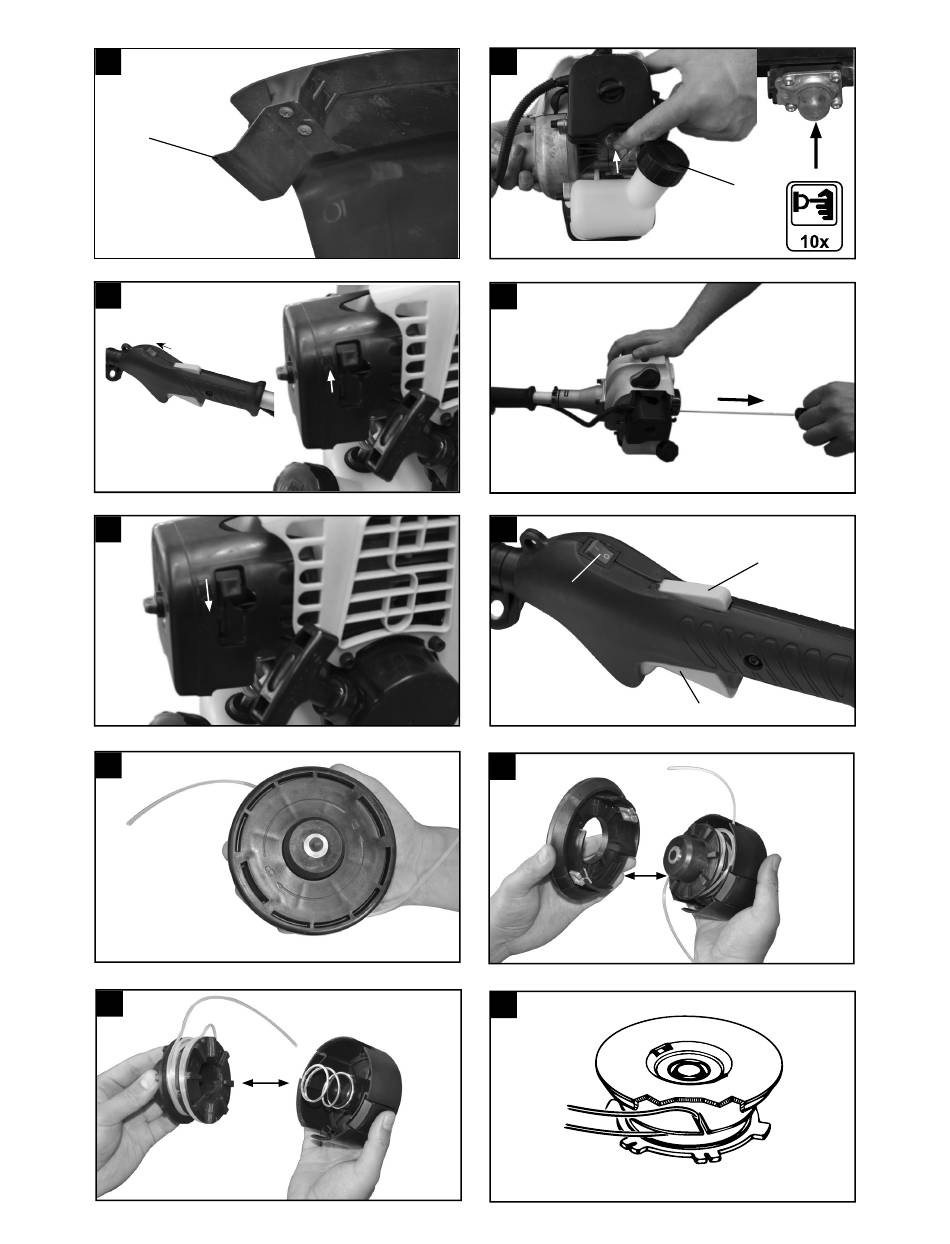 10x