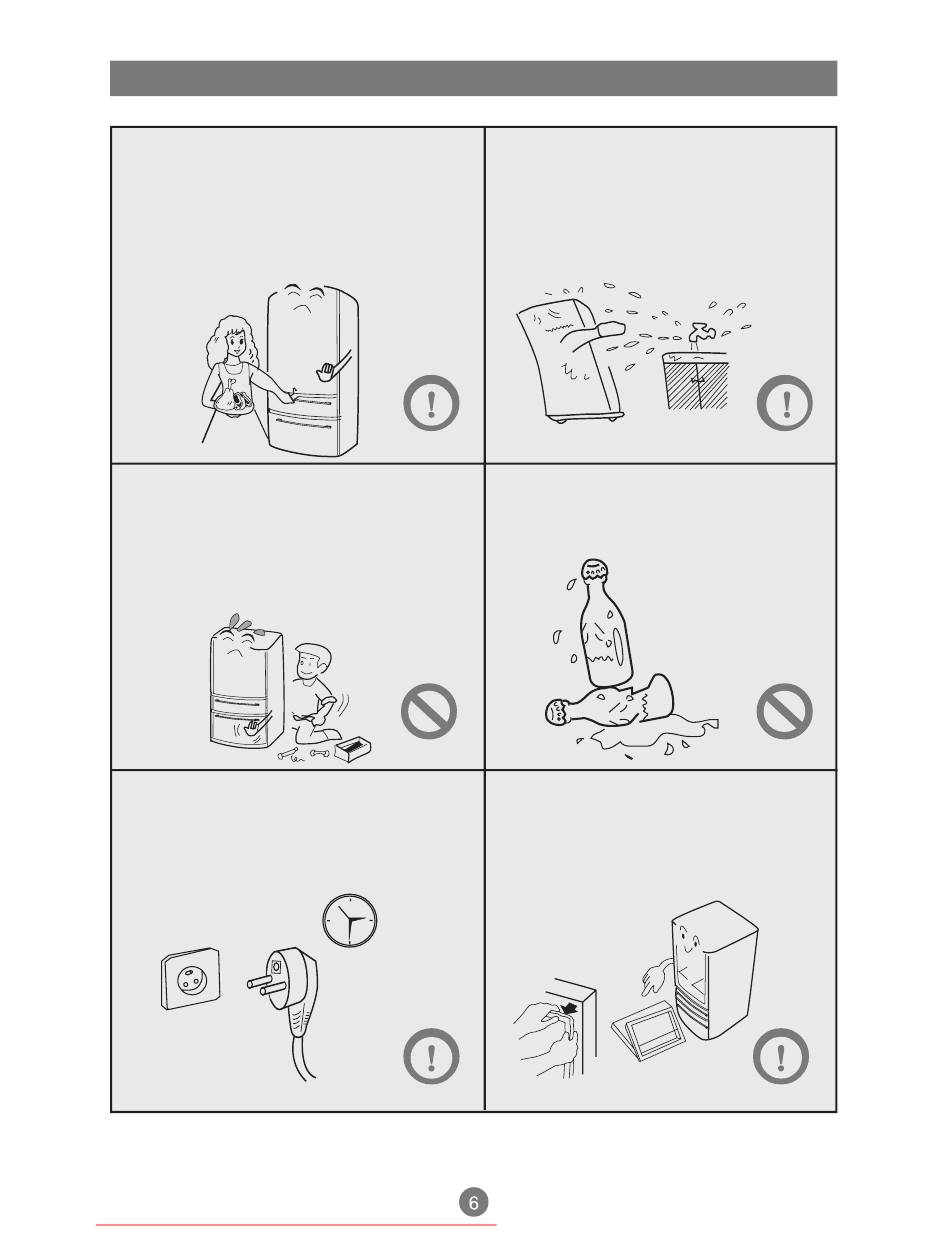 6