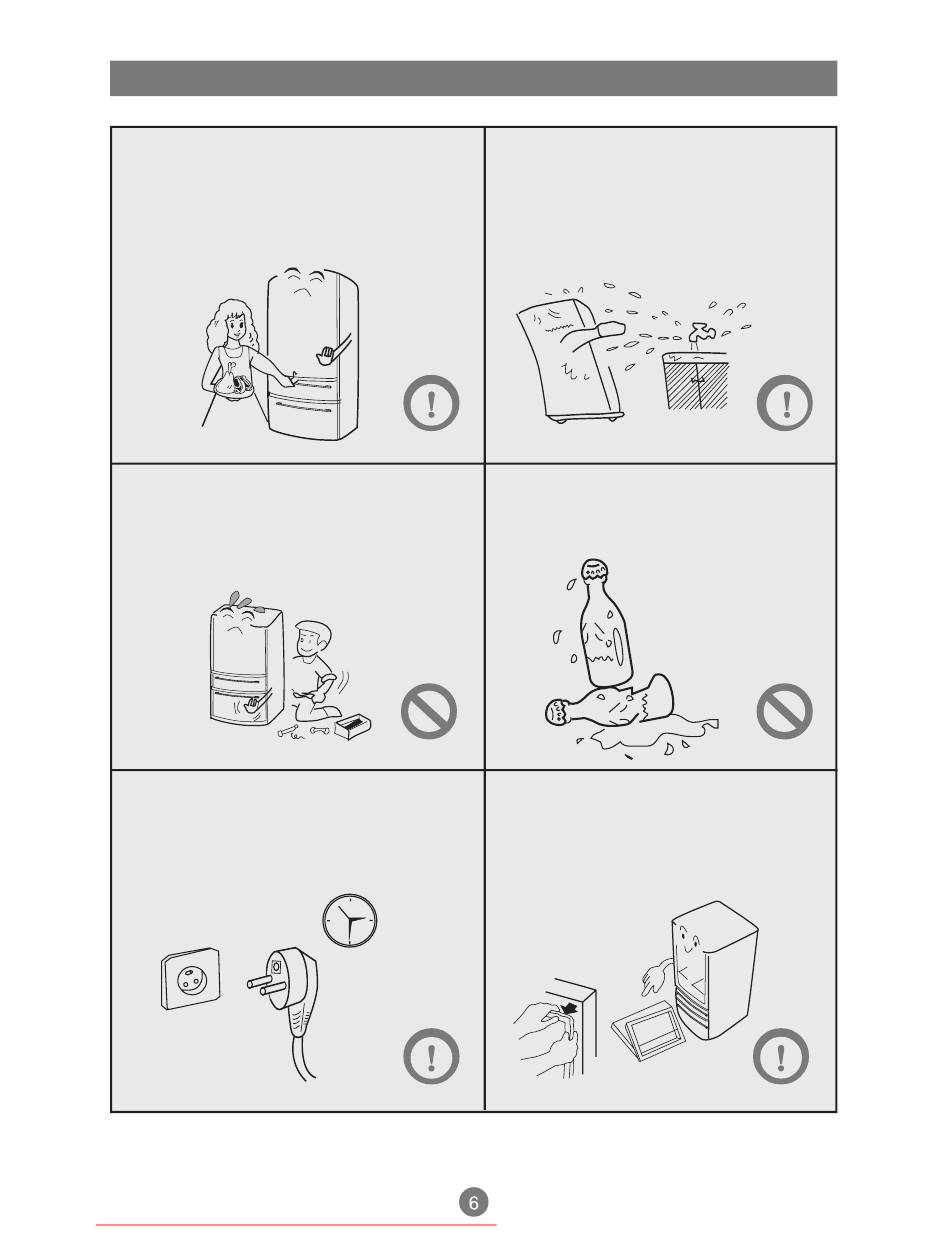 6