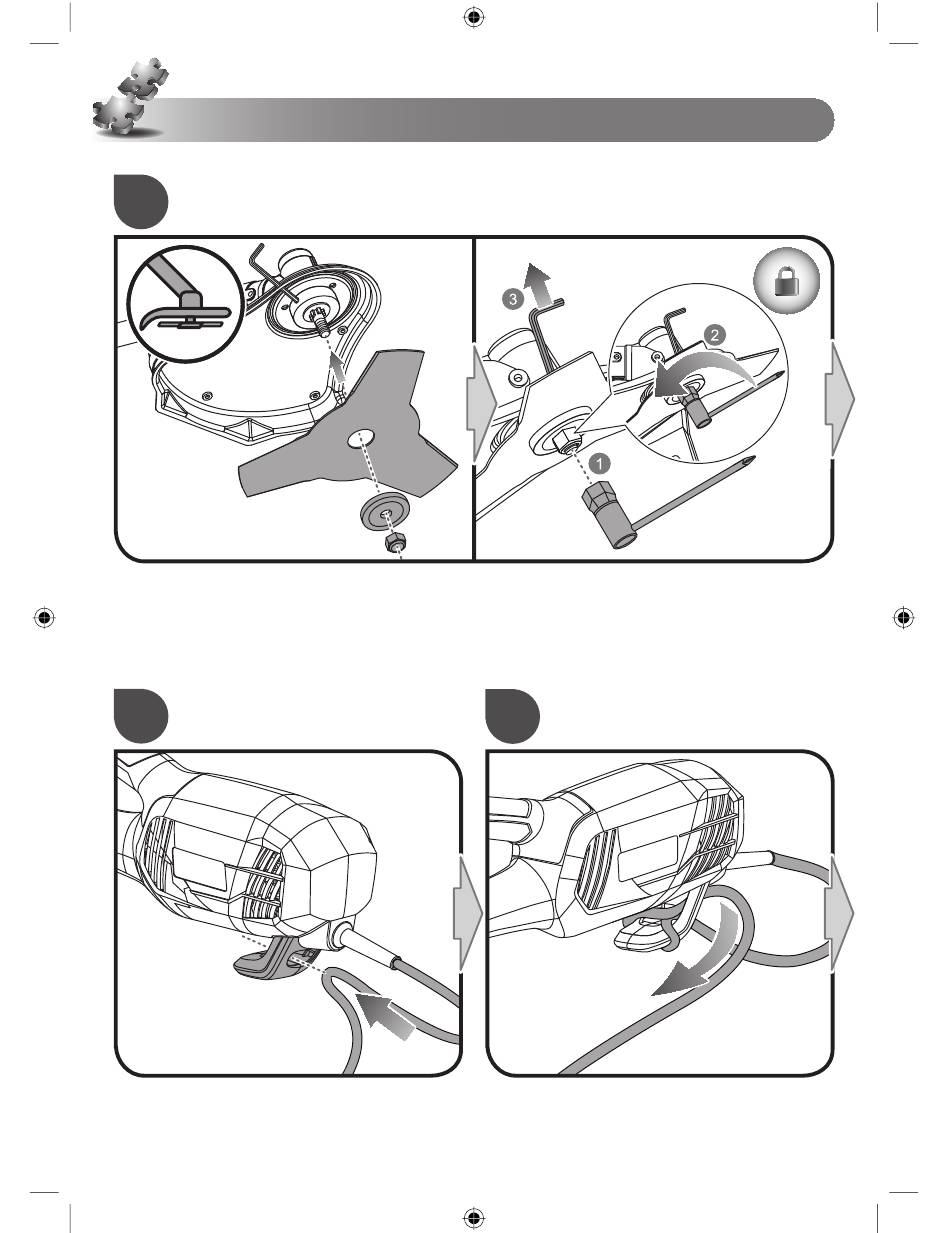 3

2

1