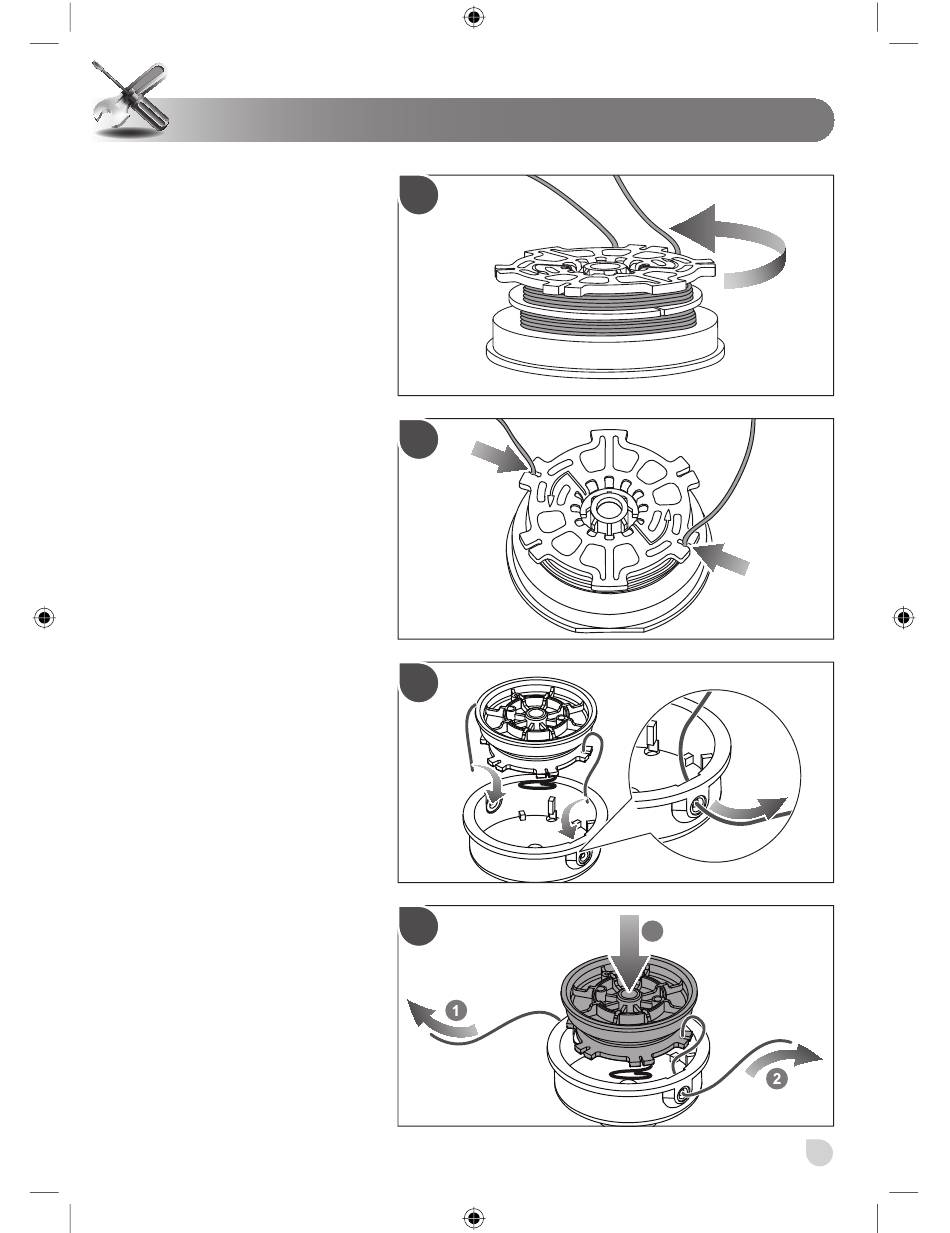 1

2