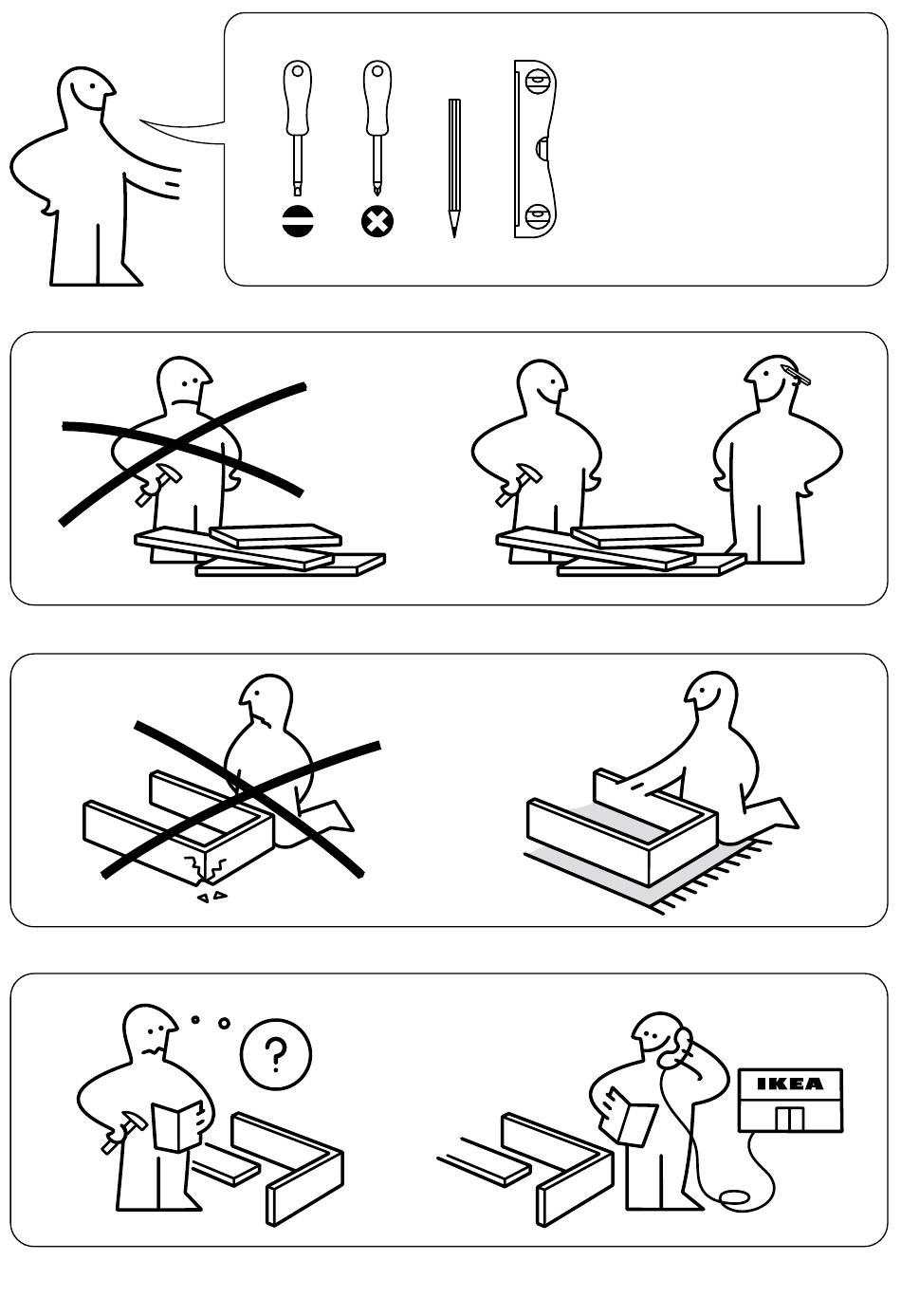 ?

IKEA