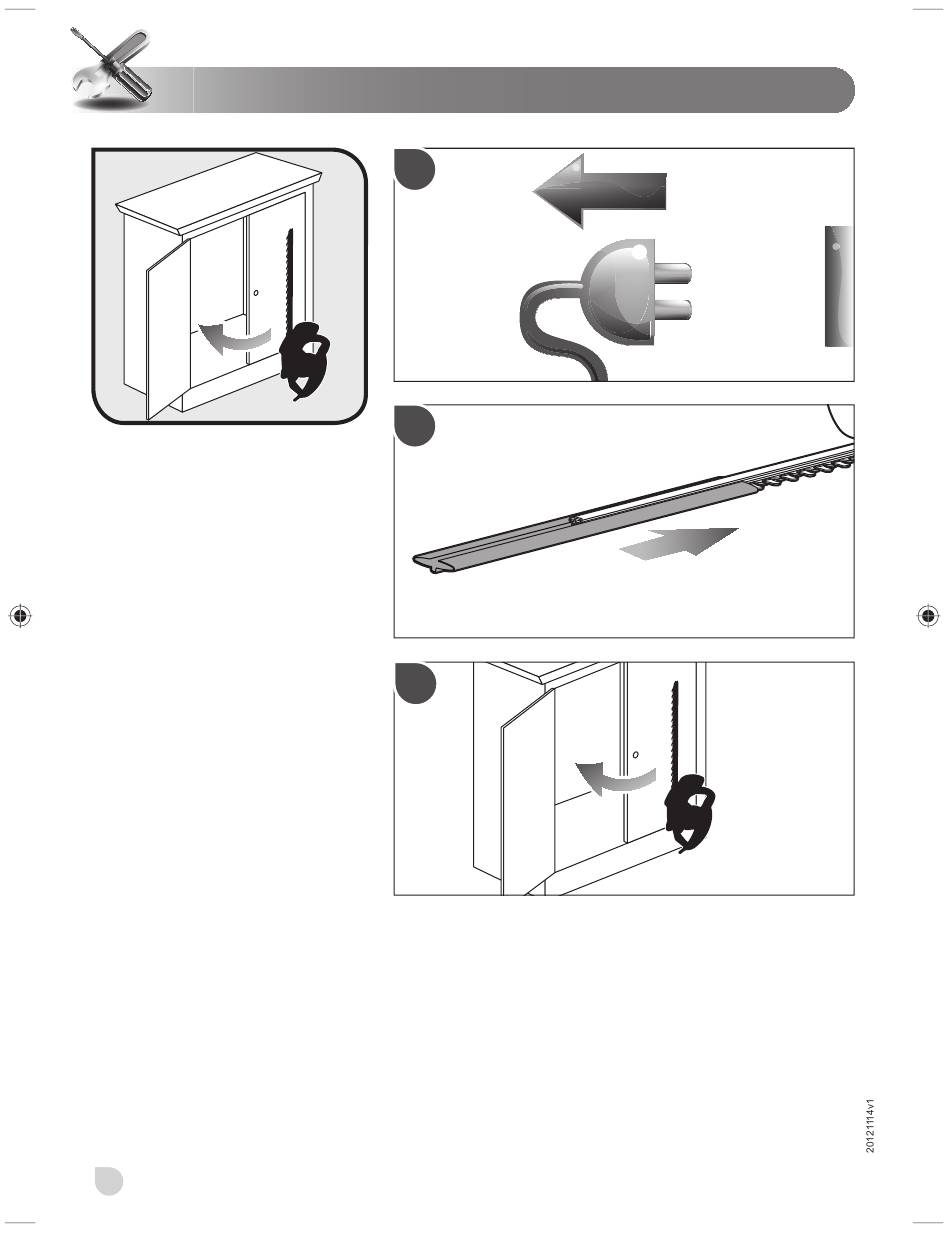 20121114v1