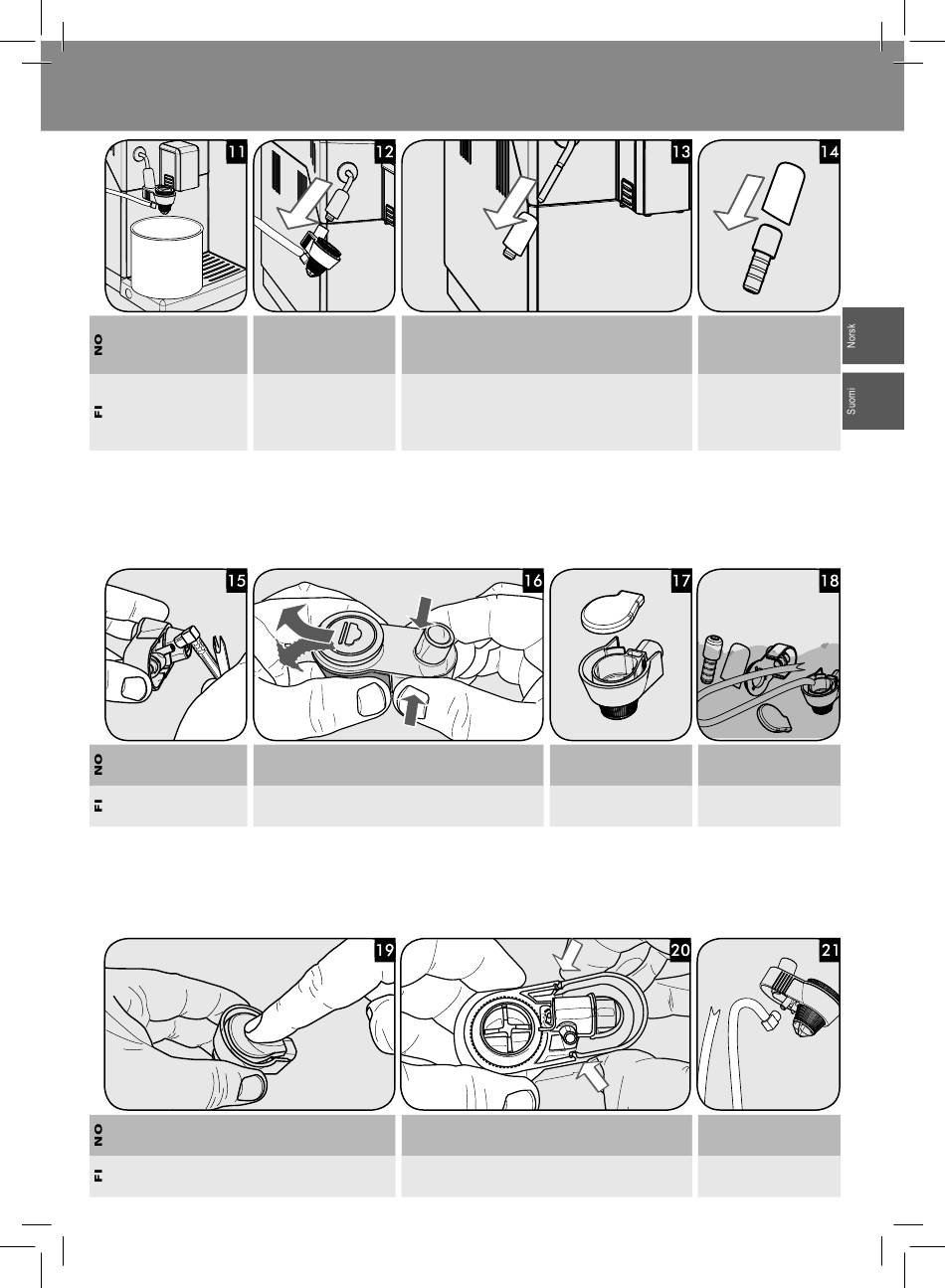 11
12
13
14

NO
FI

Norsk
Suomi

15
16
17
18

NO
FI

19
20
21

NO
FI