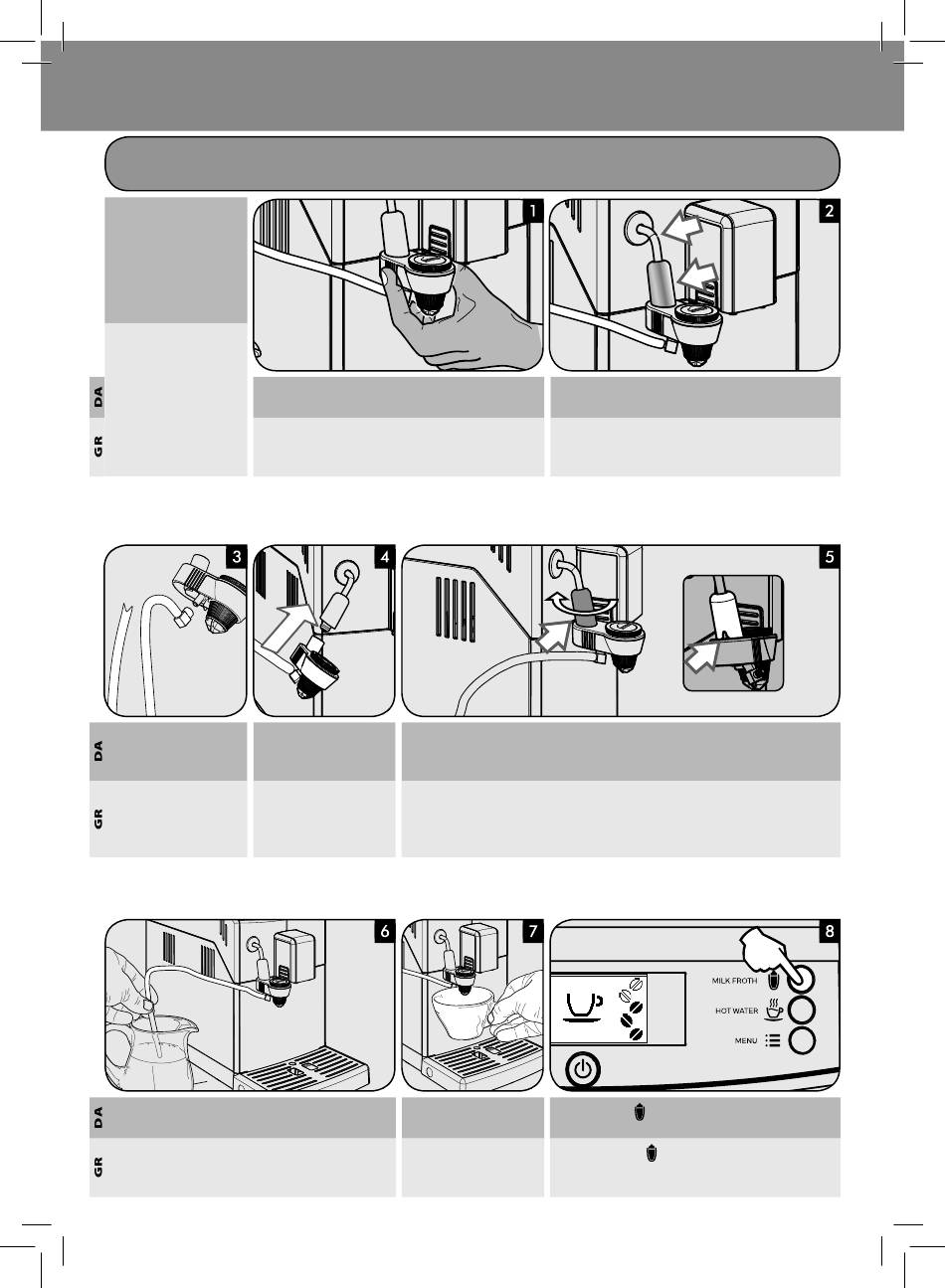 1

2

DA

GR

3

4

5

DA

GR

6

7

8

MILK FROTH

HOT WATER

MENU

DA

GR