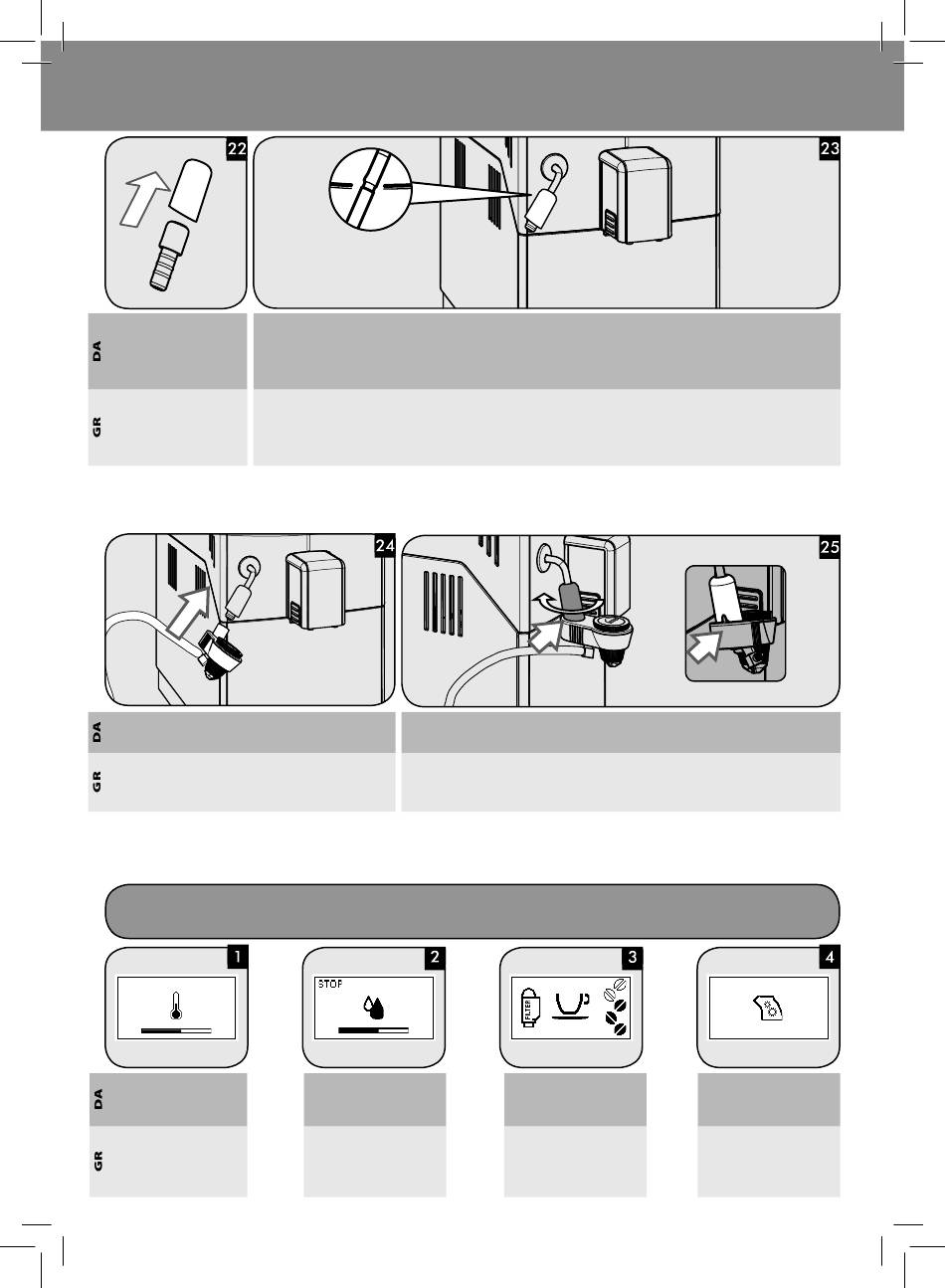 22

23

DA

GR

24

25

DA

GR

1

2

STOP

3

FILTER

4

DA

GR