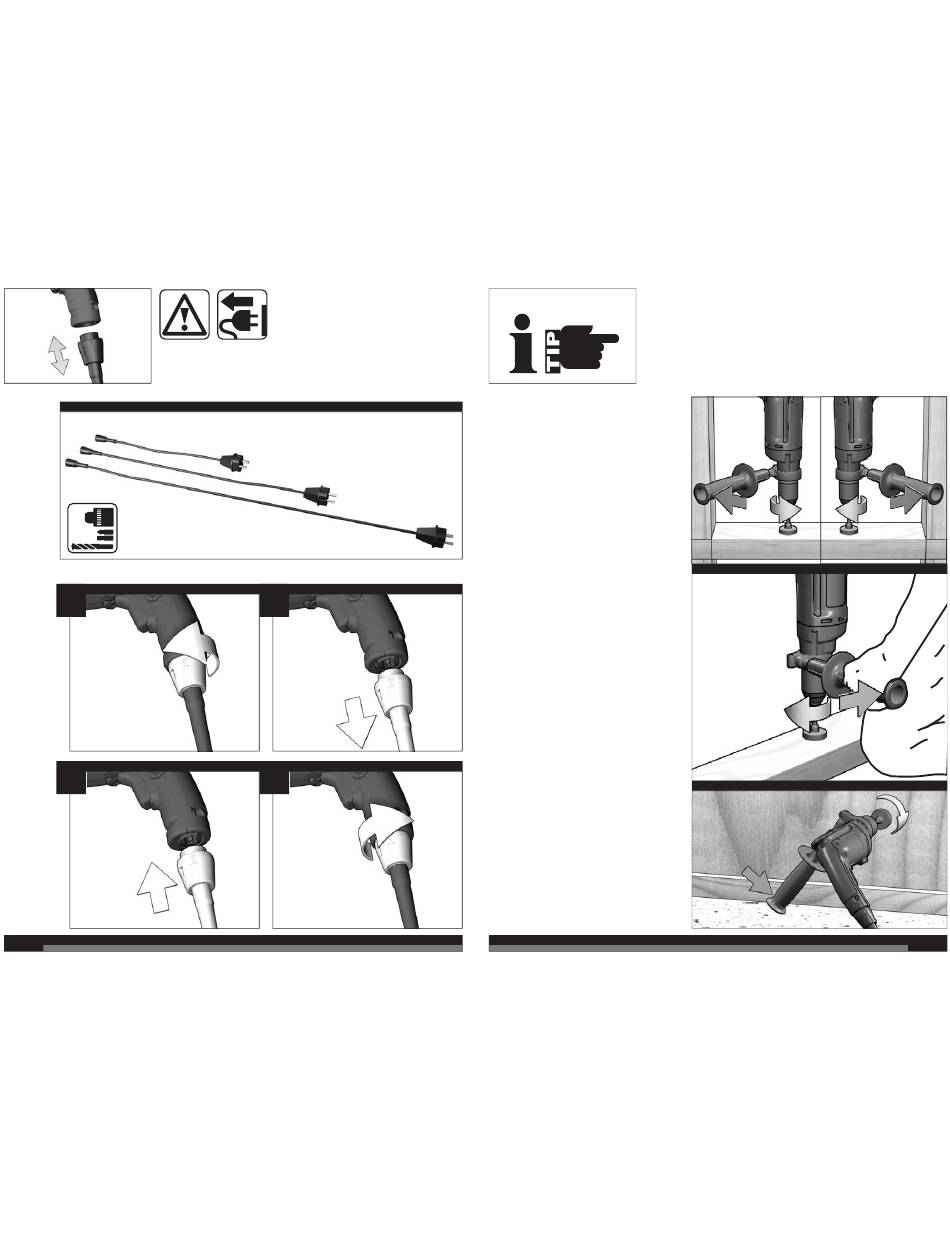 TIP