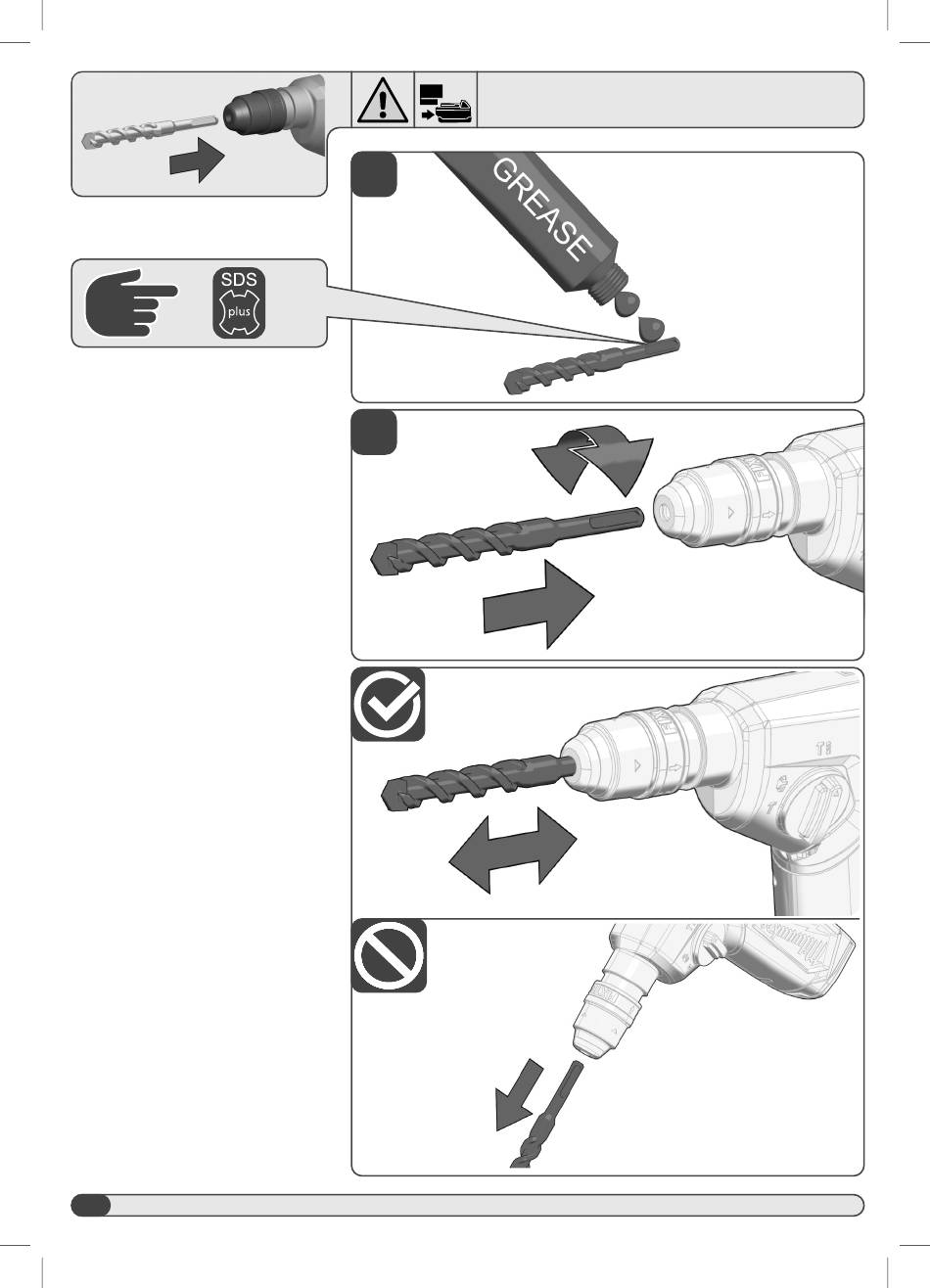 GREASE

SDS
plus