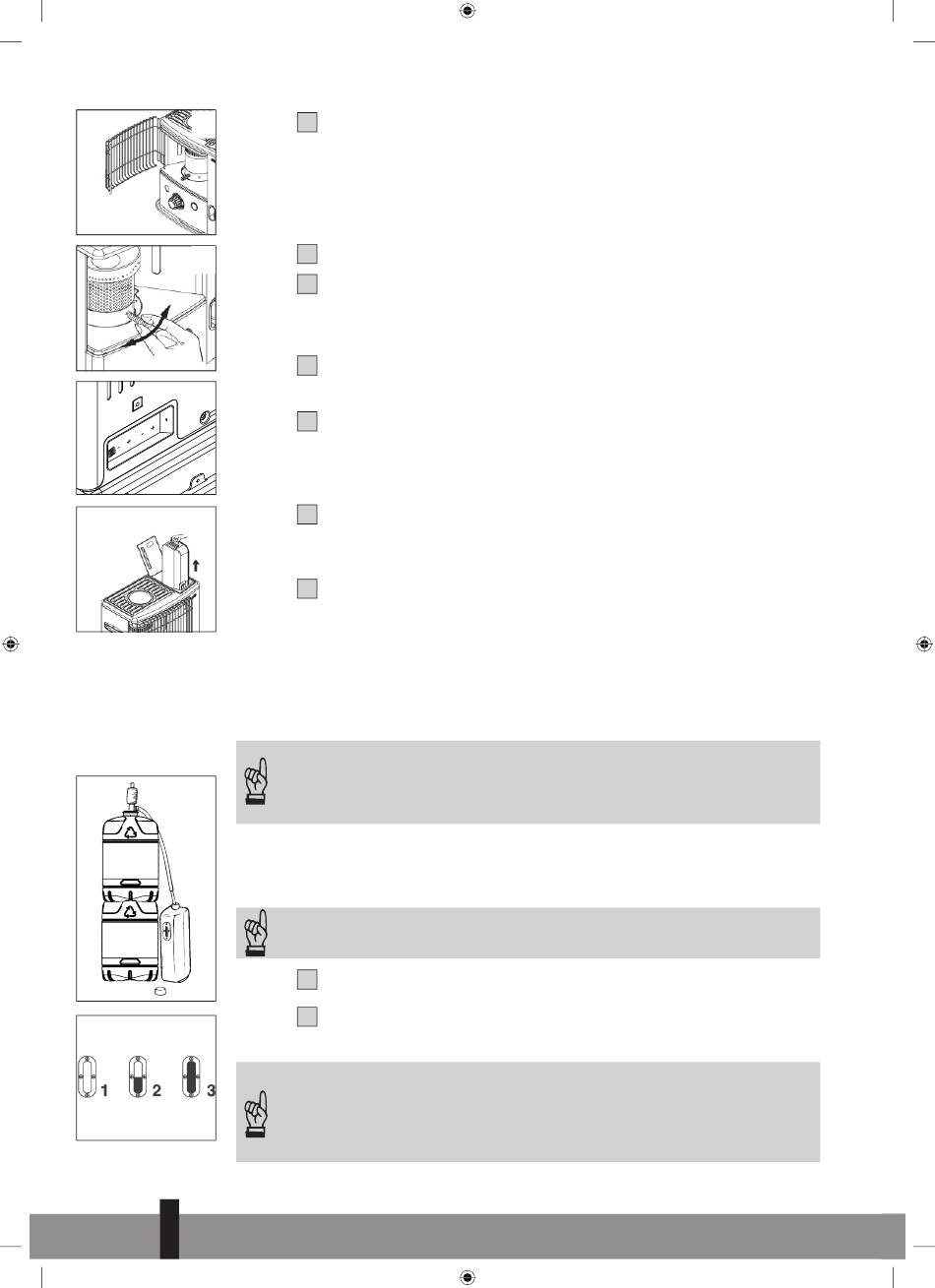 1

2

3