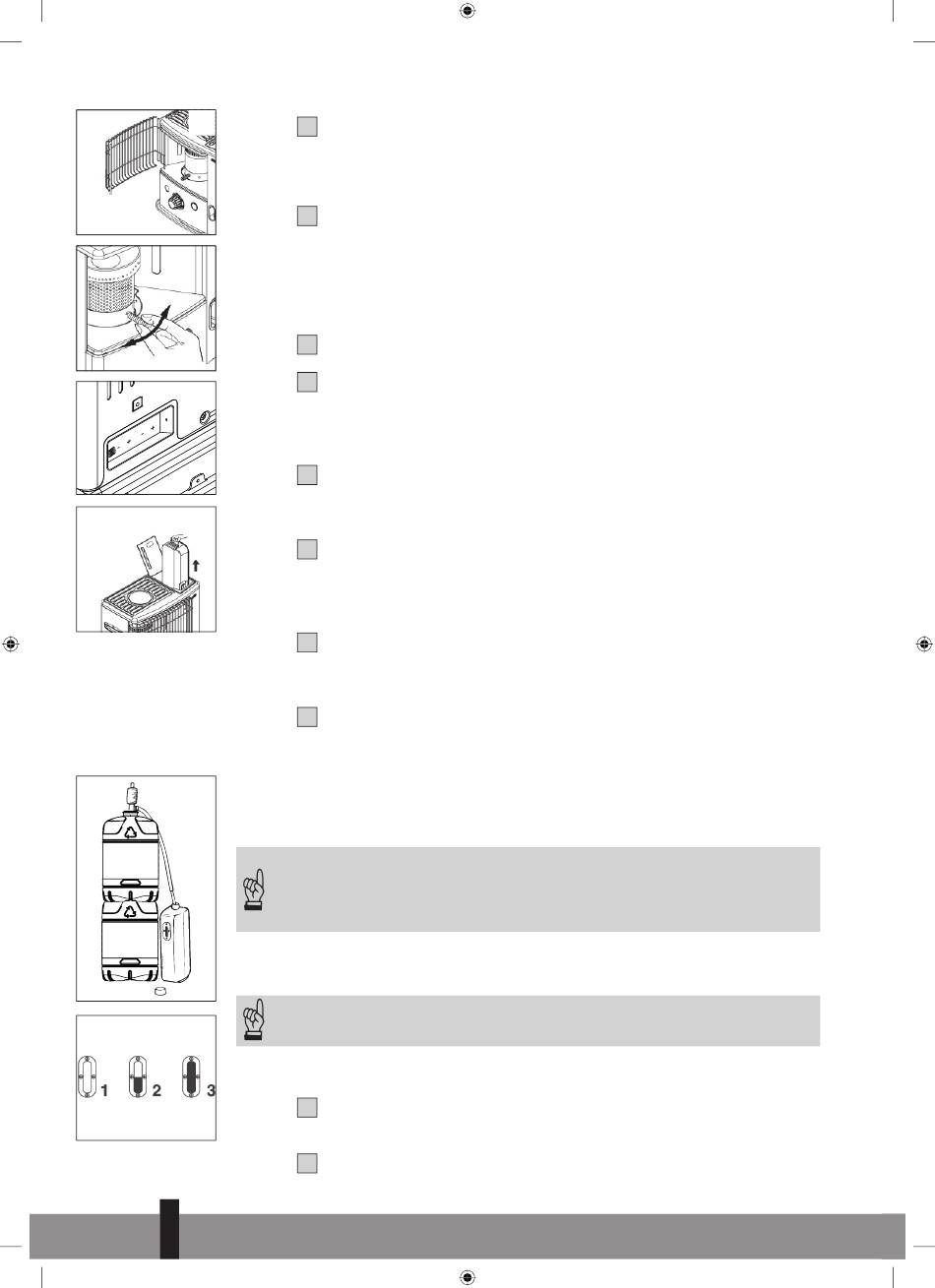 1

2

3