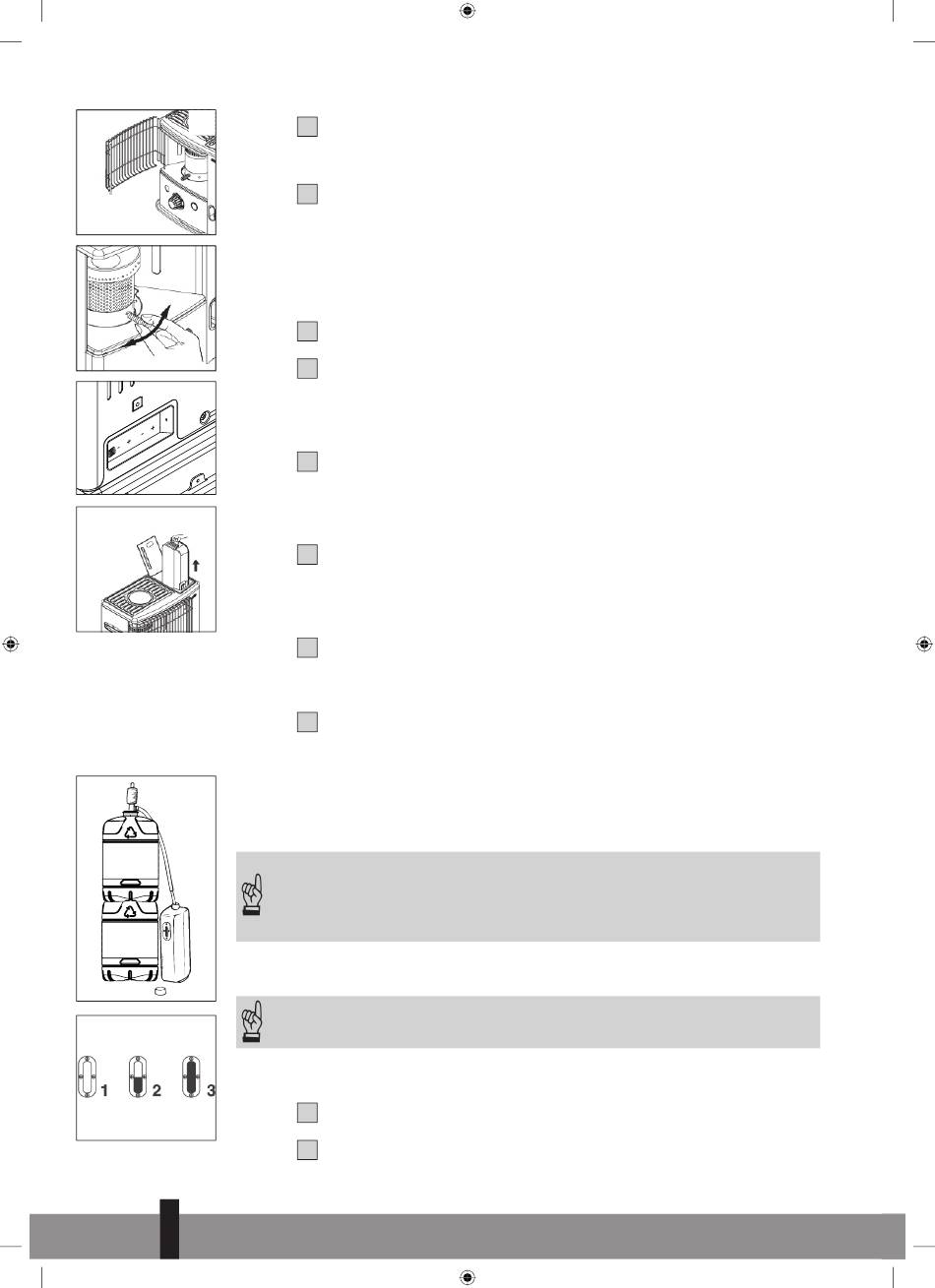 1

2

3