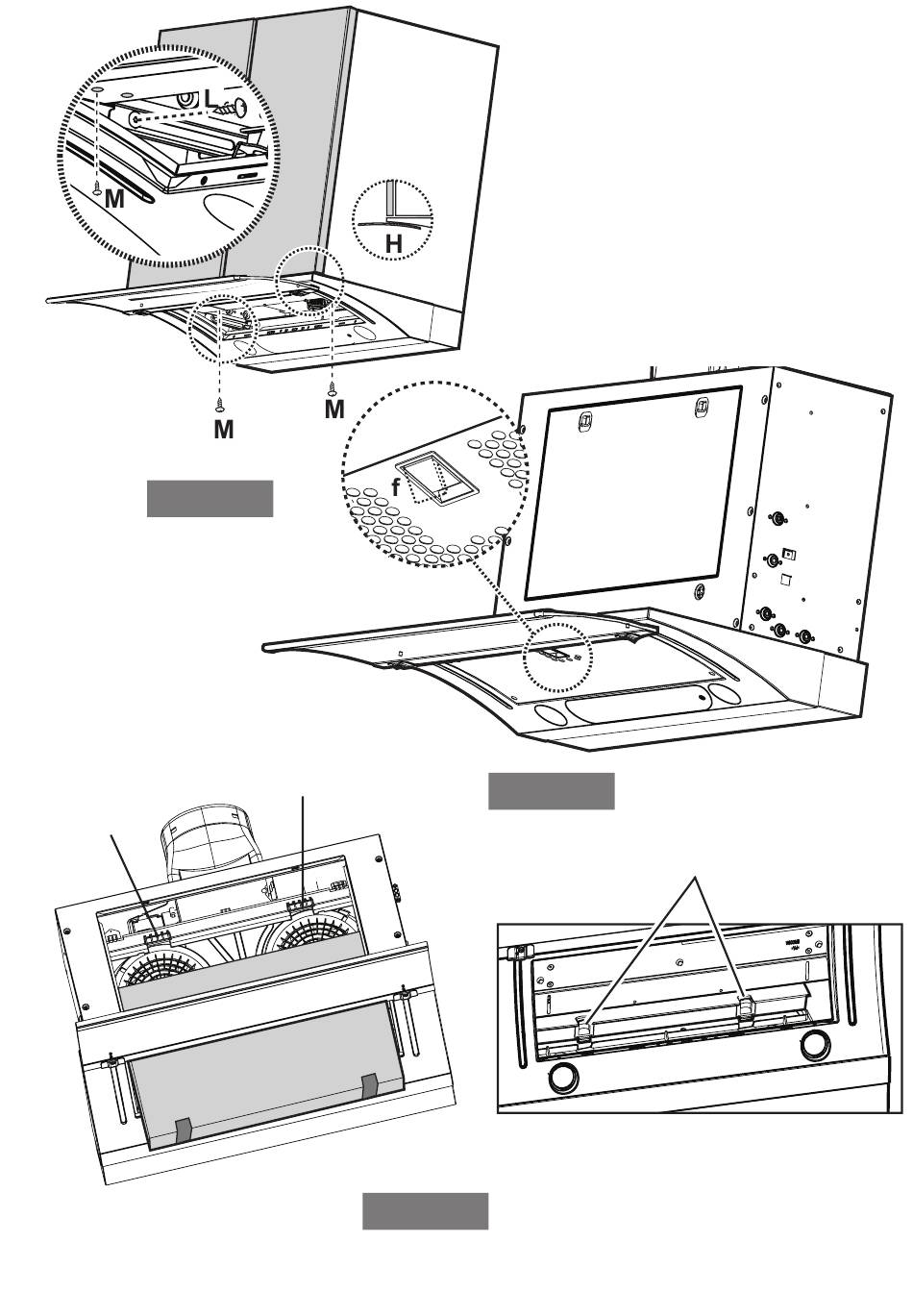 L
M
H
M
M
f