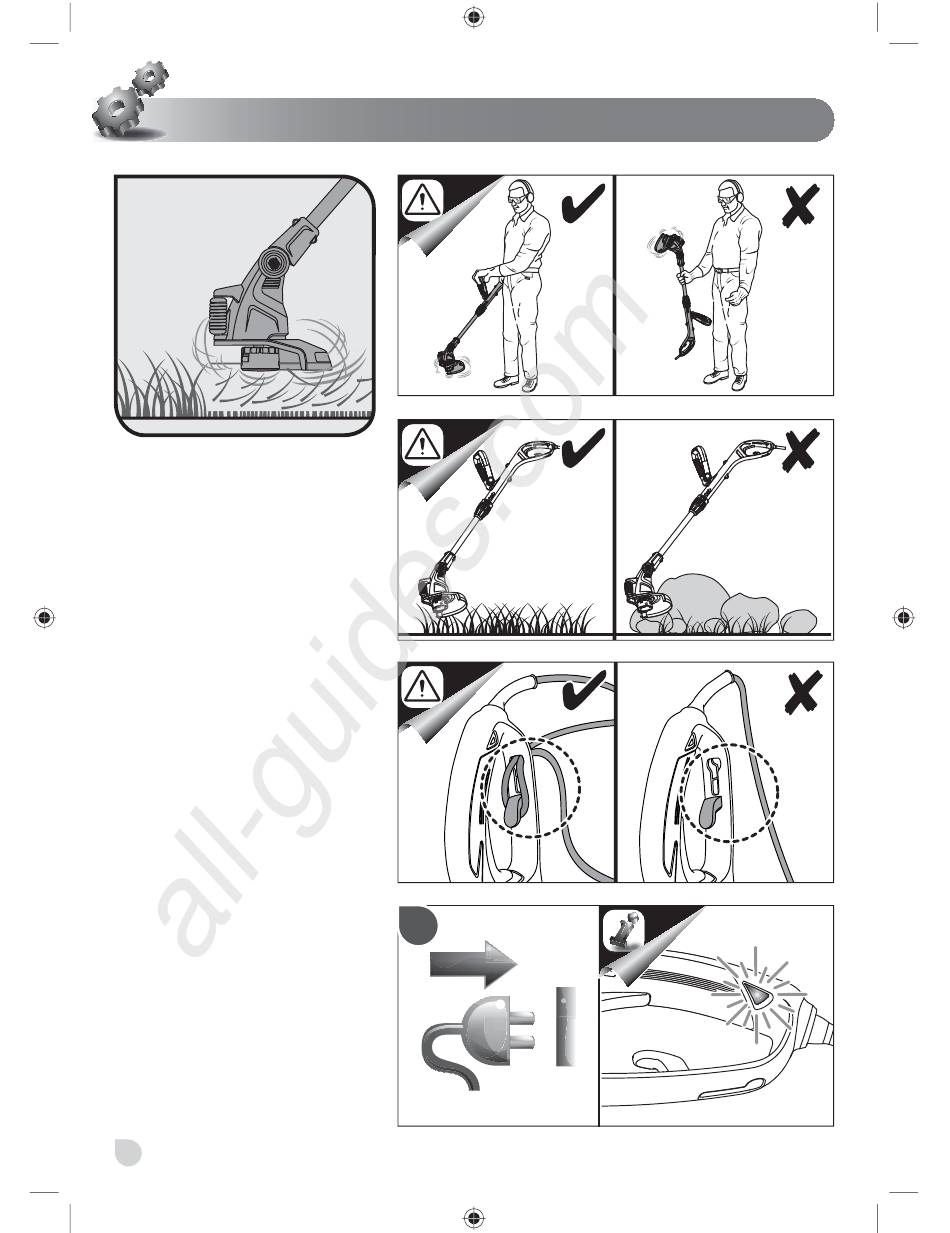 all-guides.com