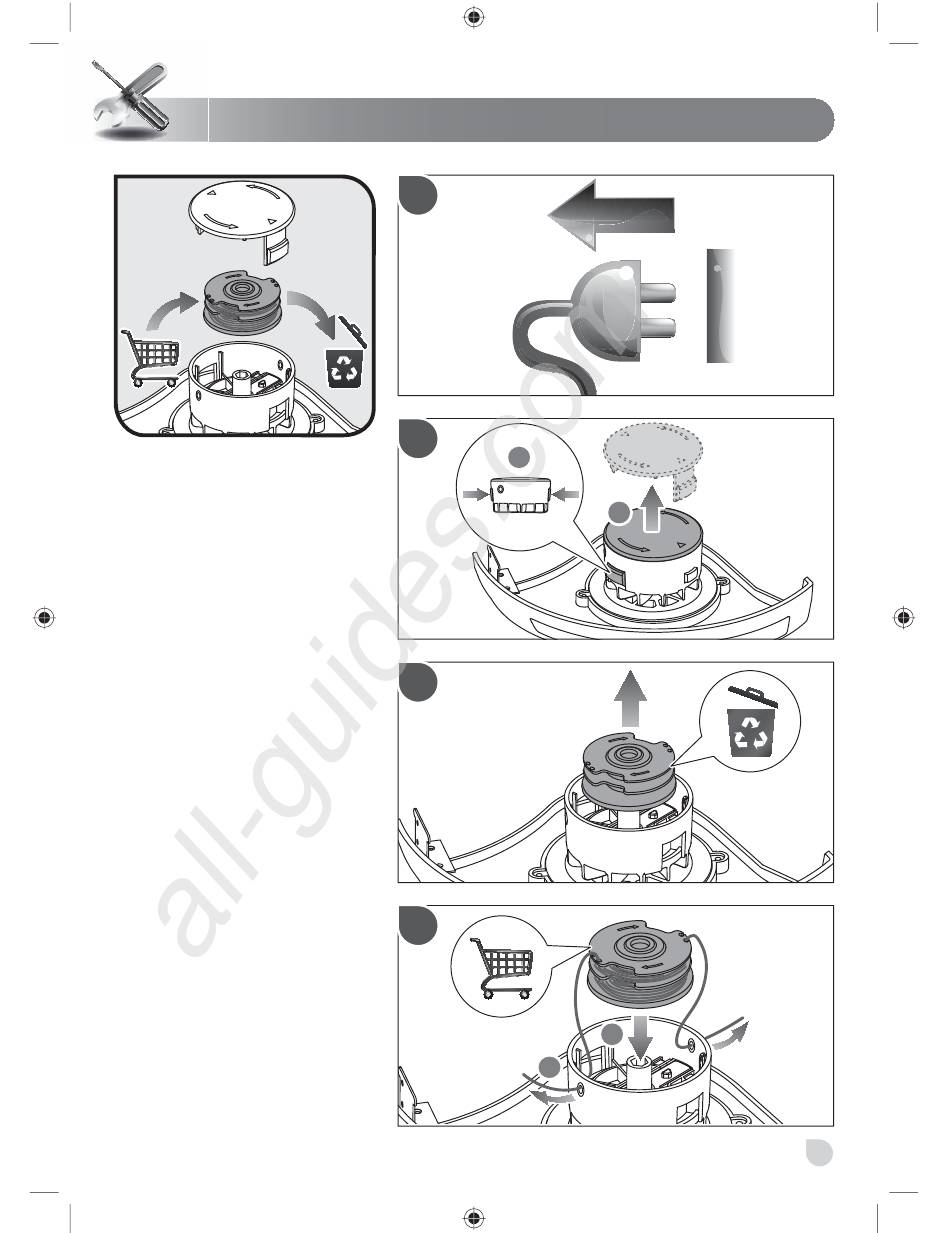 all-guides.com