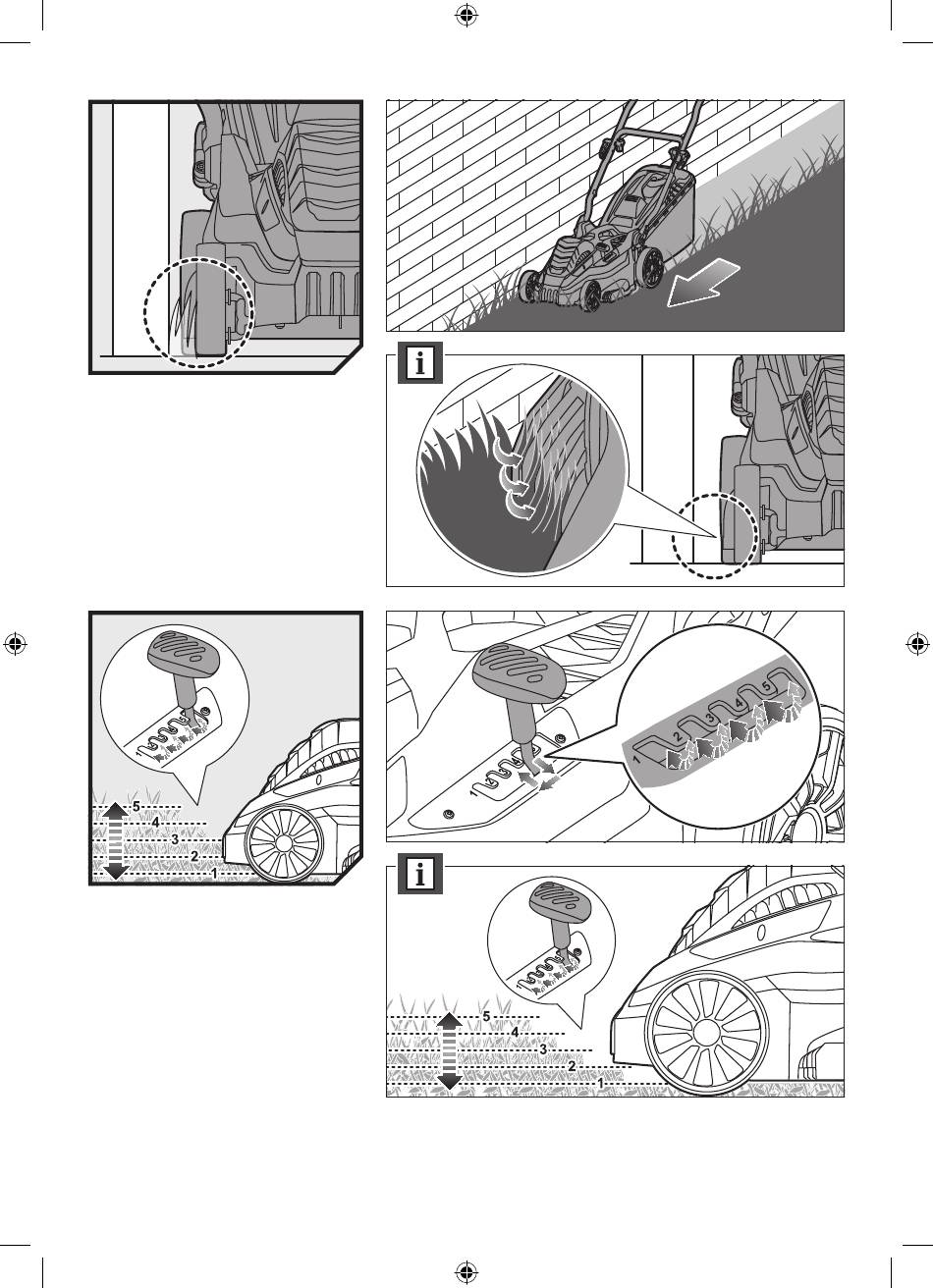 i

5
4
3
2
1

1 2 3 4 5

i

5
4
3
2
1