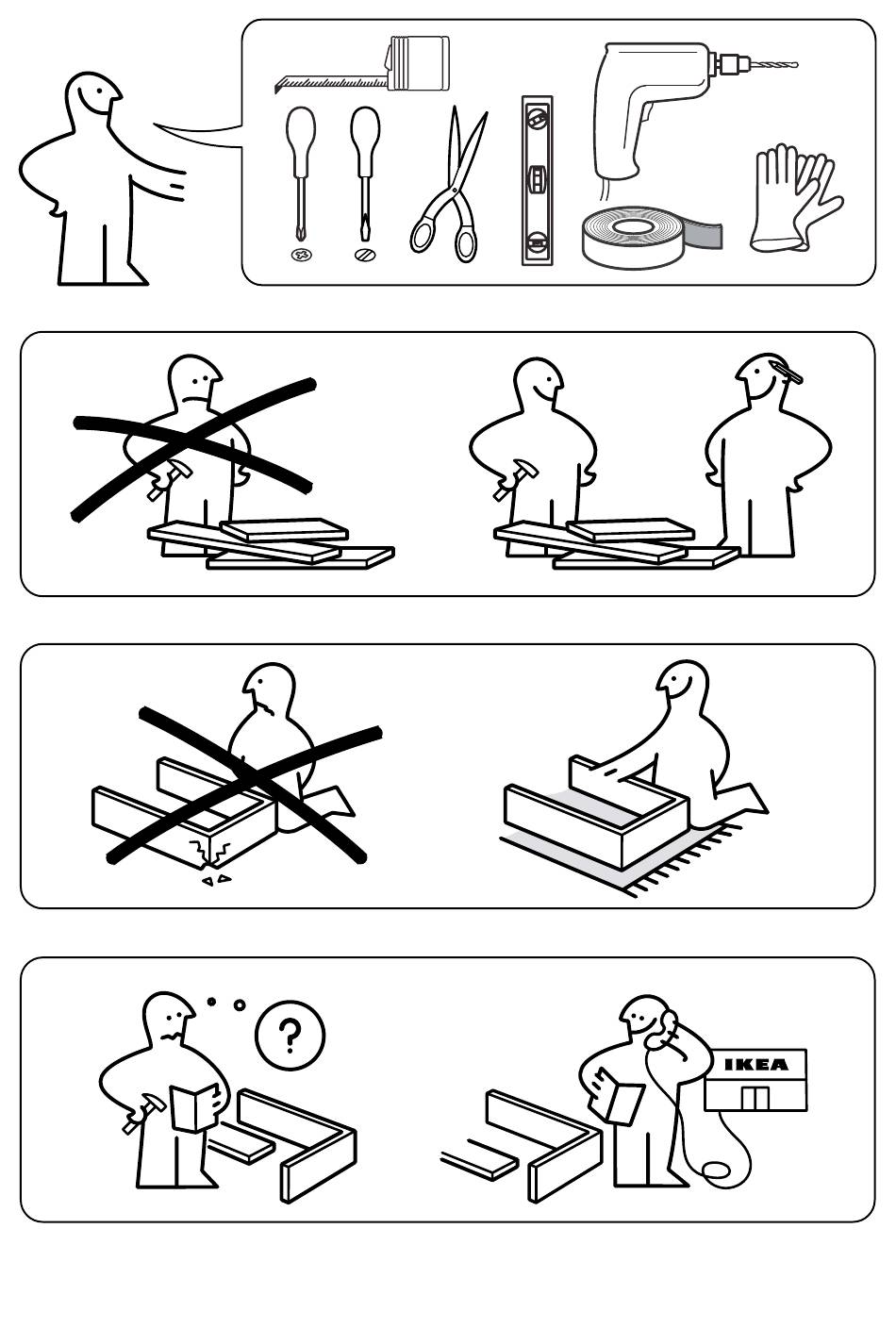 ?

IKEA