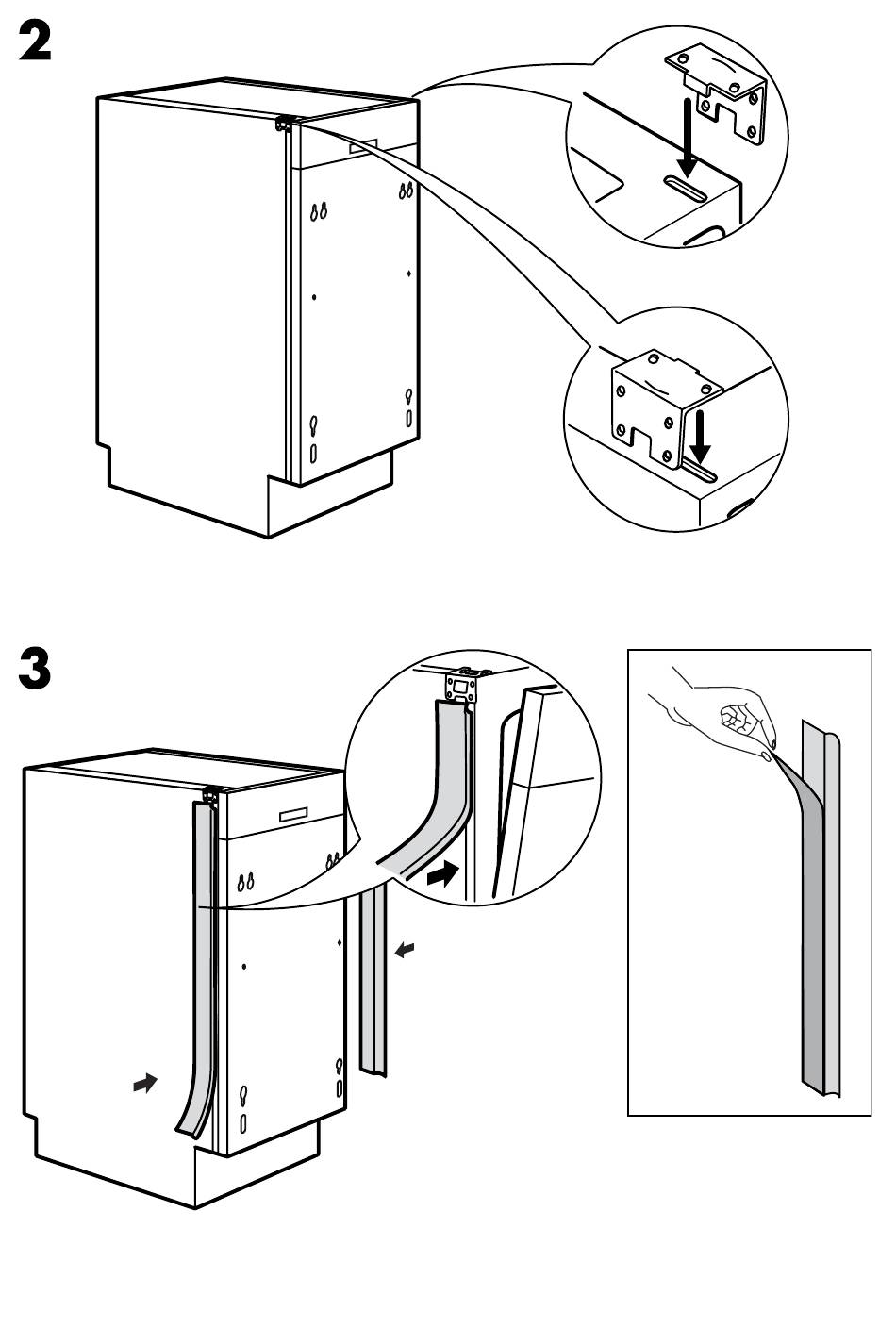 2

3