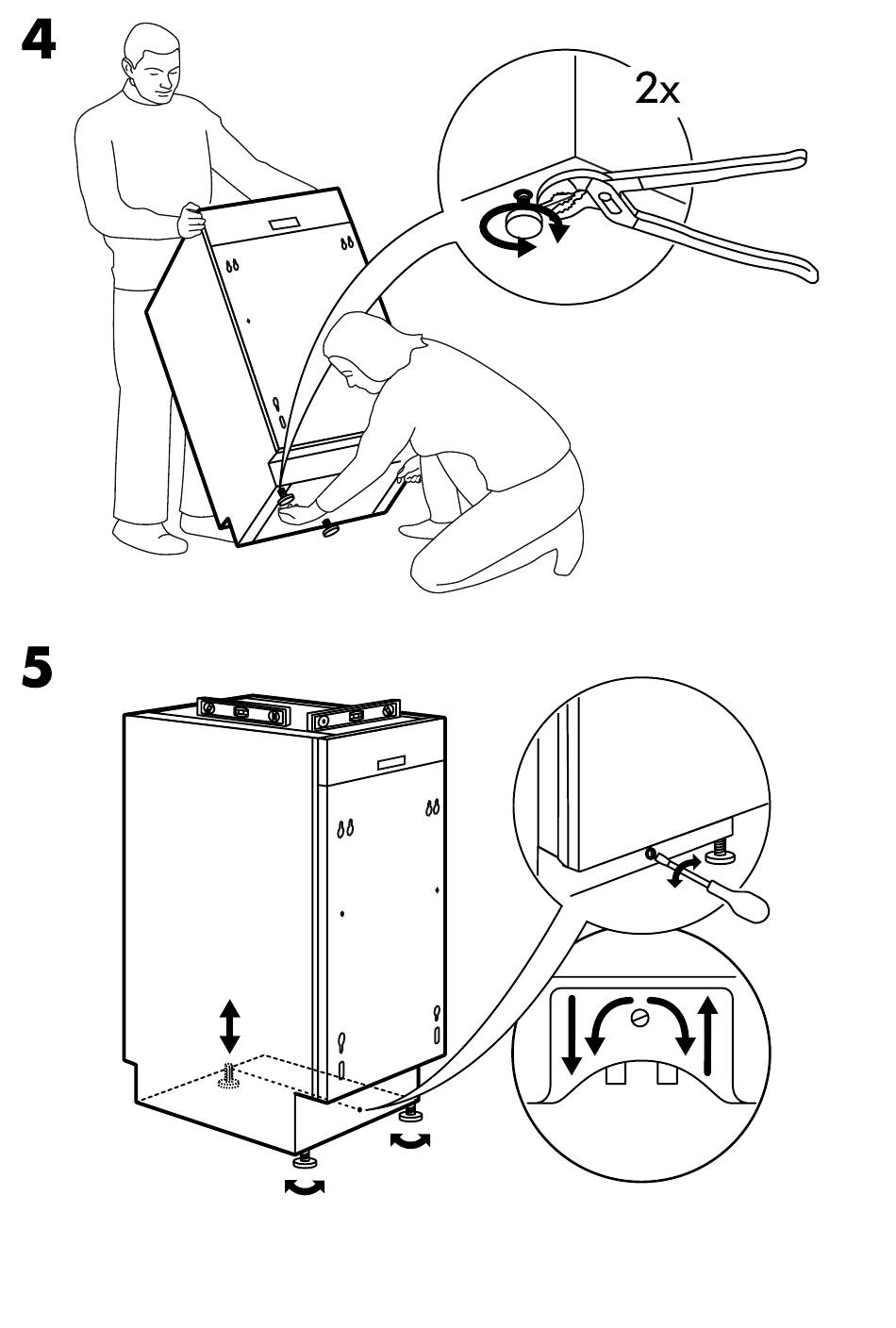 4

2x

5