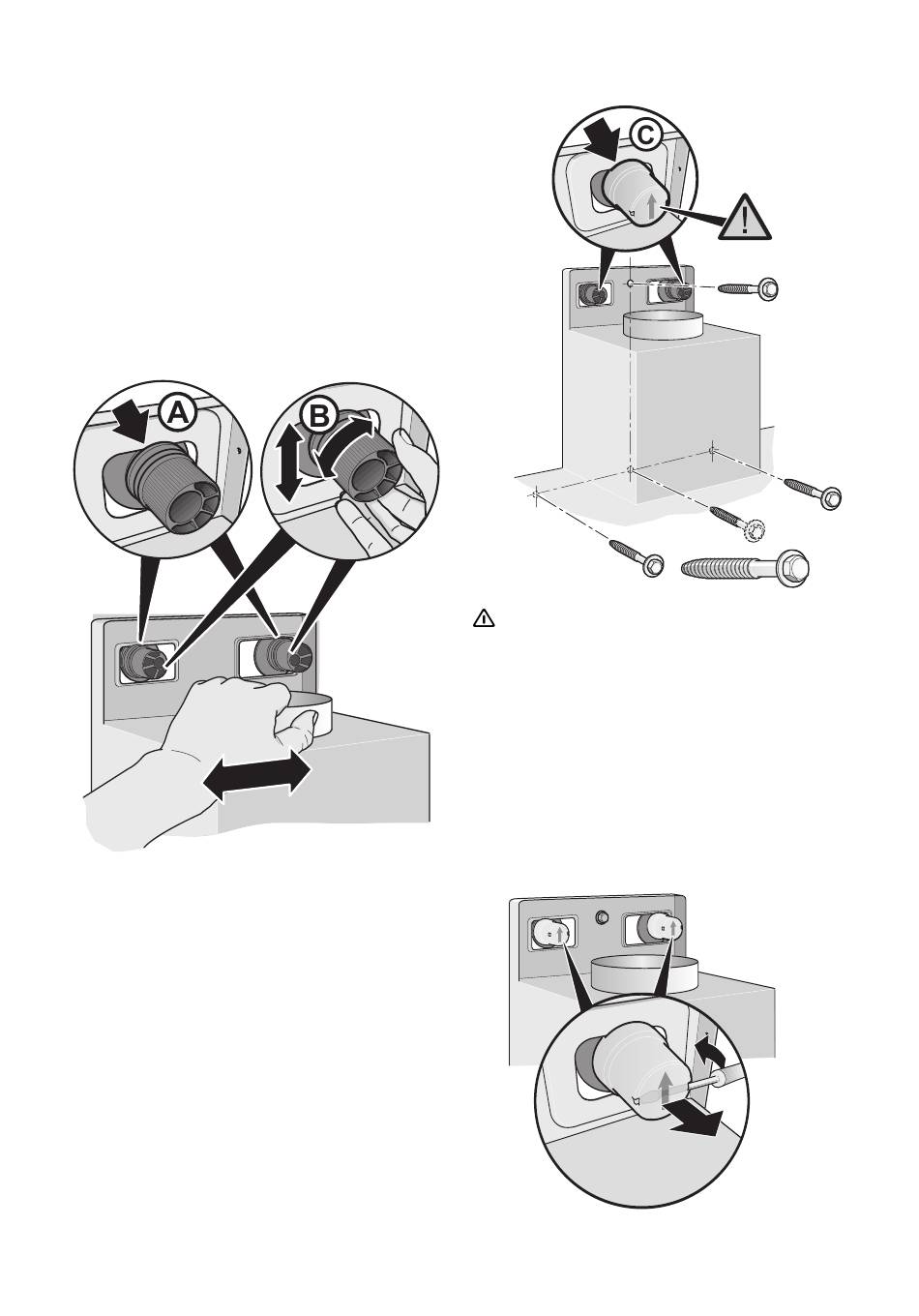 C

A

B