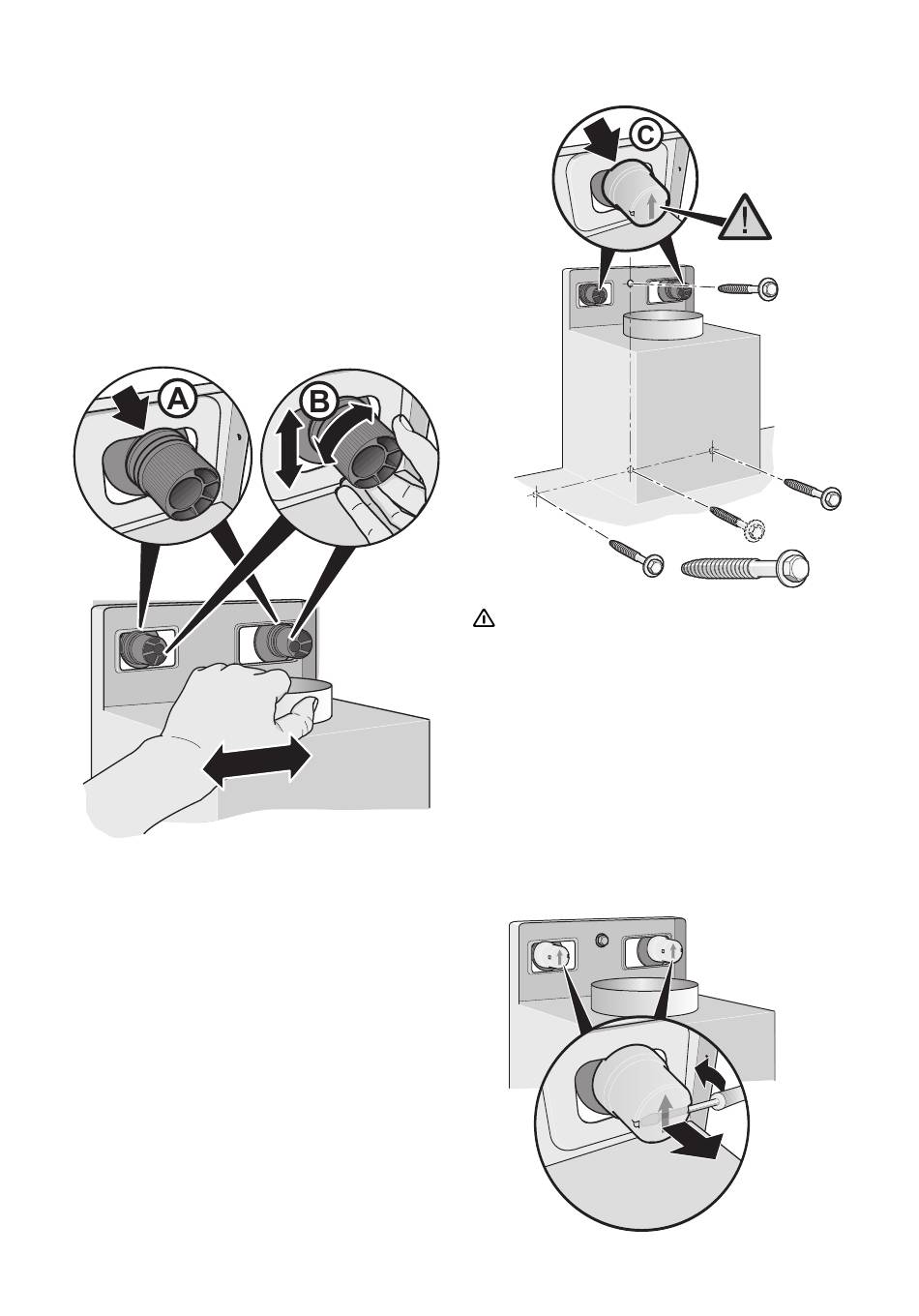 A

B

C