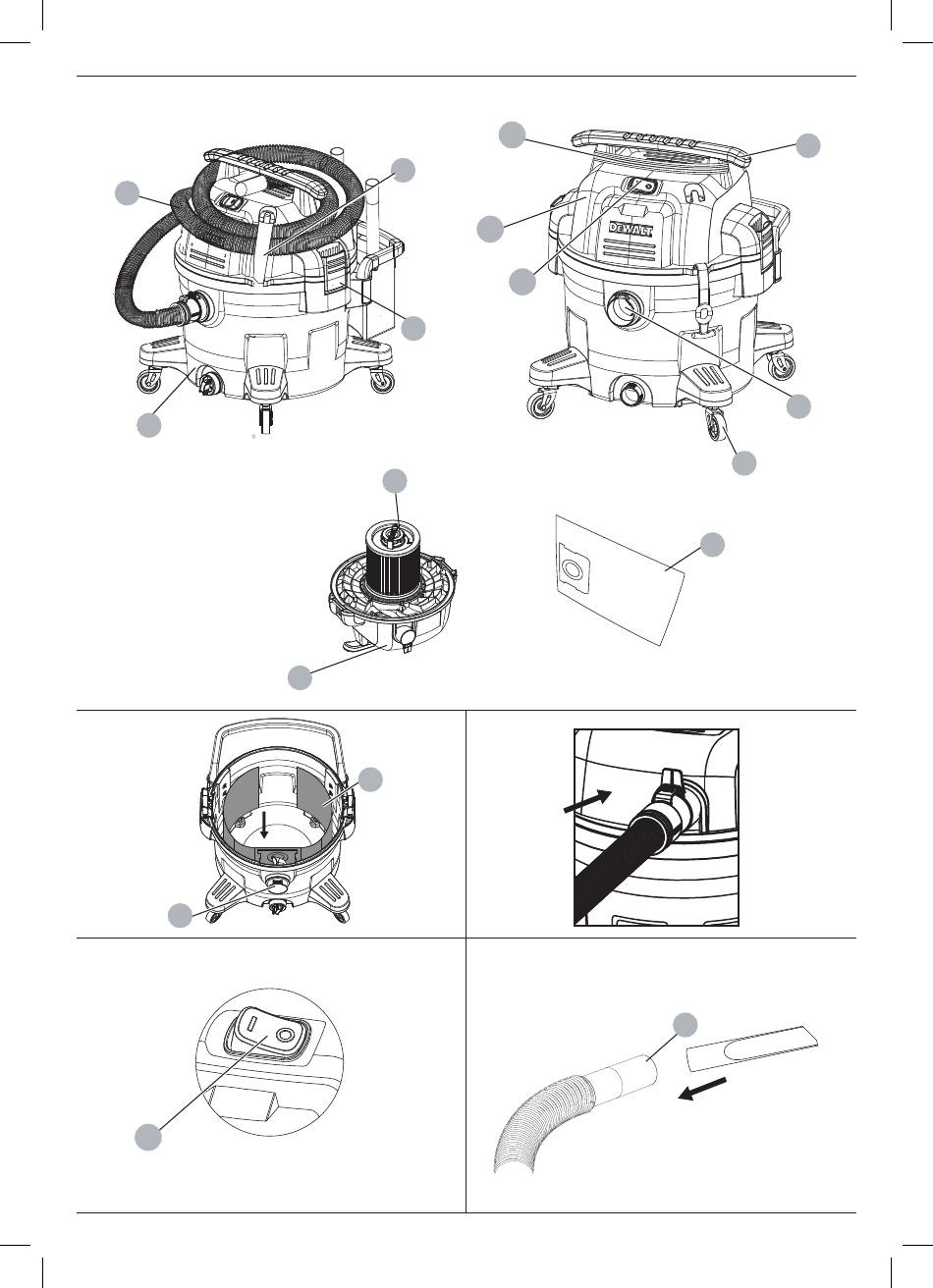 DEWALT