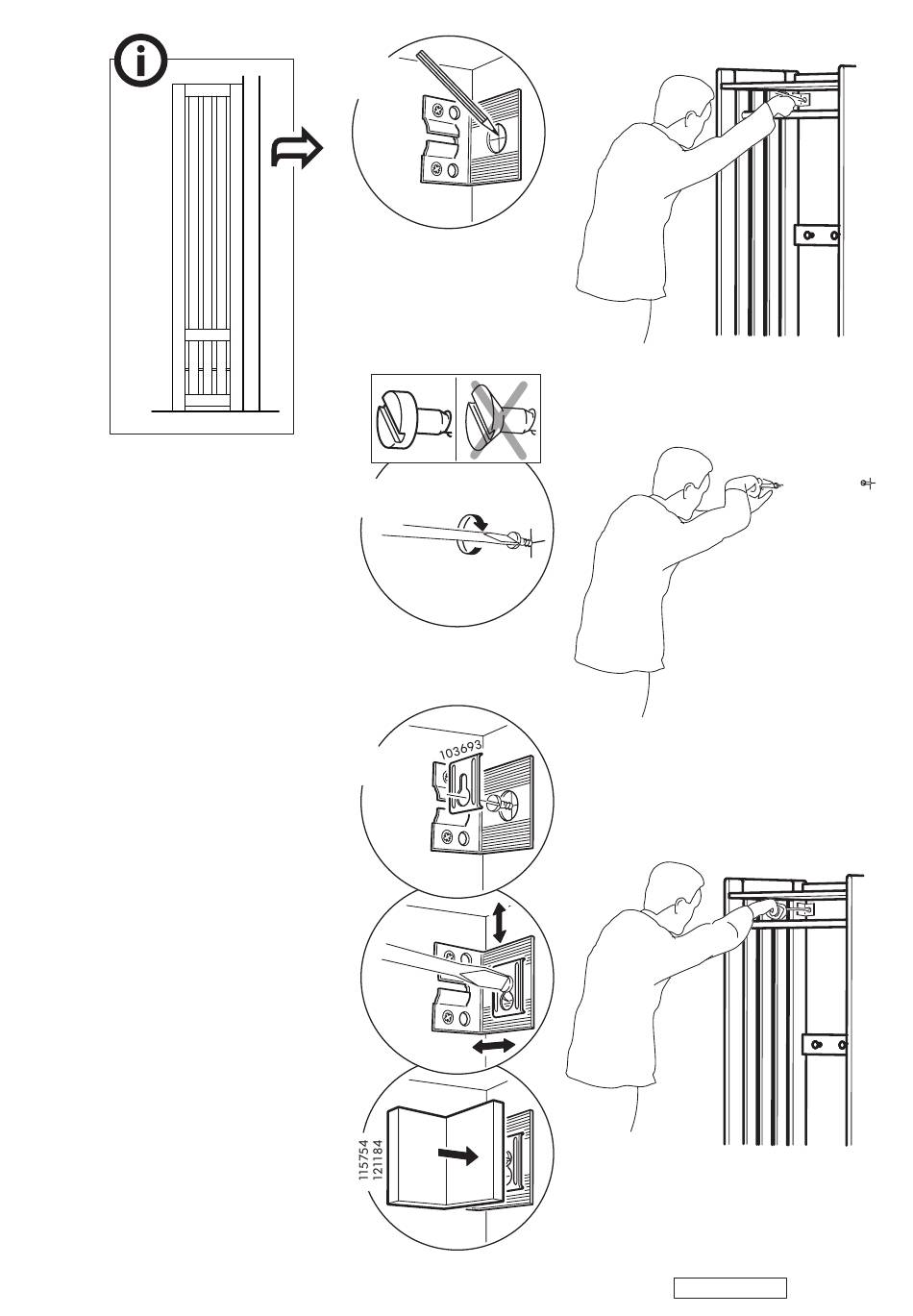 103693

115754
121184