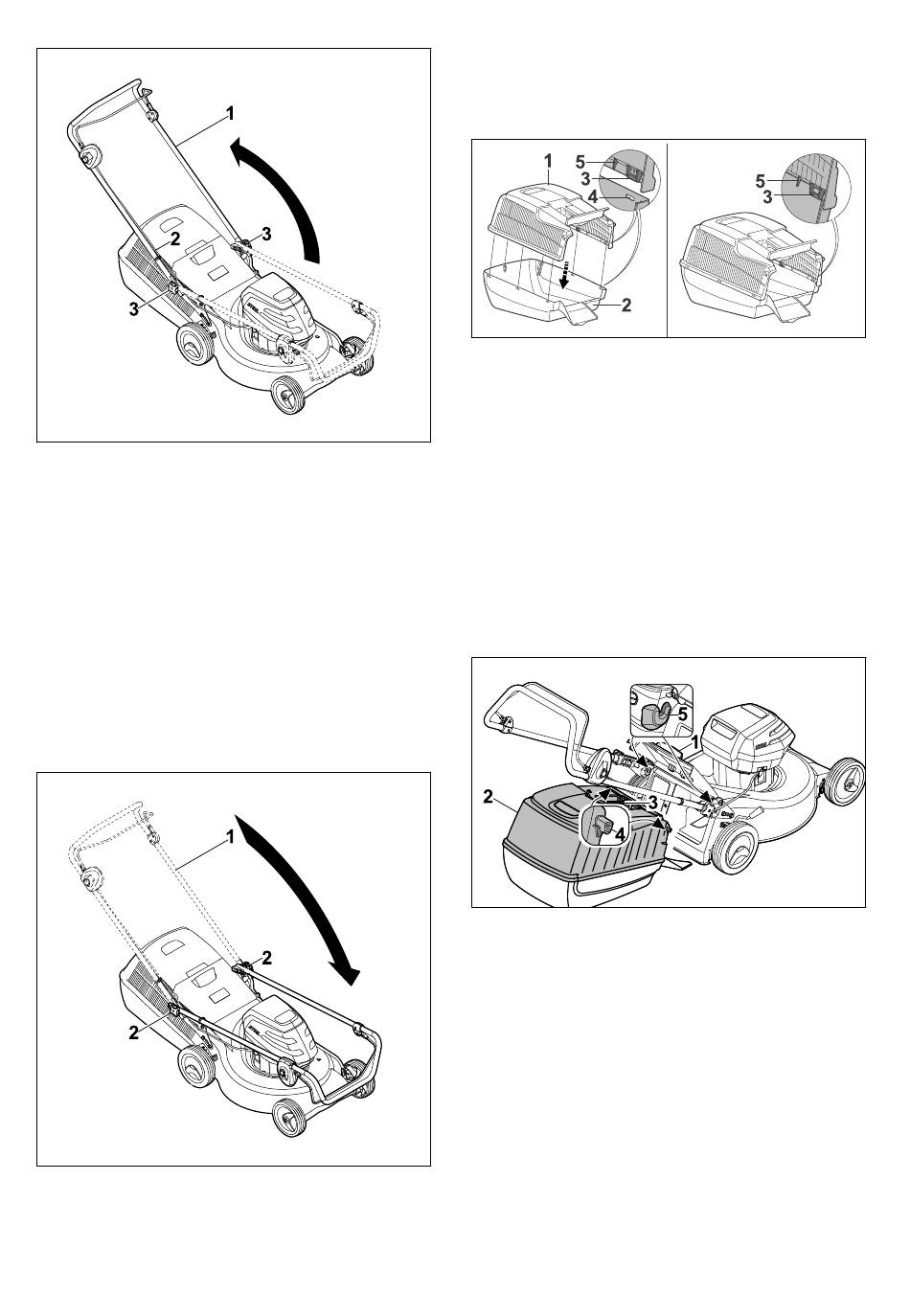 1
2
3
3

1
5
3
4
2

5
3

1
2
2

5
1
2
3
4