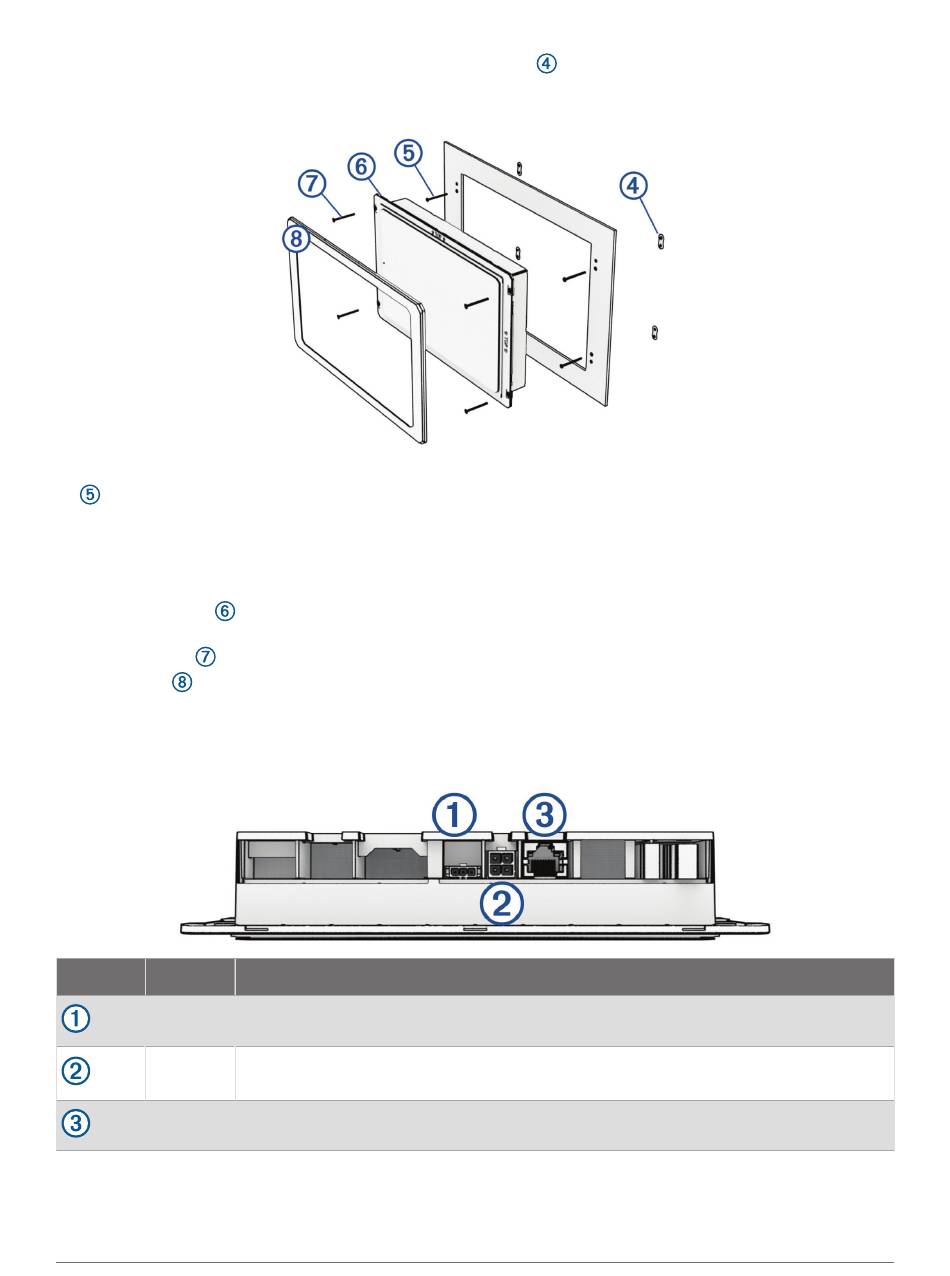 ④

⑦ ⑥ ⑤ ④ ⑧

⑤

⑥

⑦

⑧

① ③ ②

| | | |
|---|---|---|
| ① | | |
| ② | | |
| ③ | | |