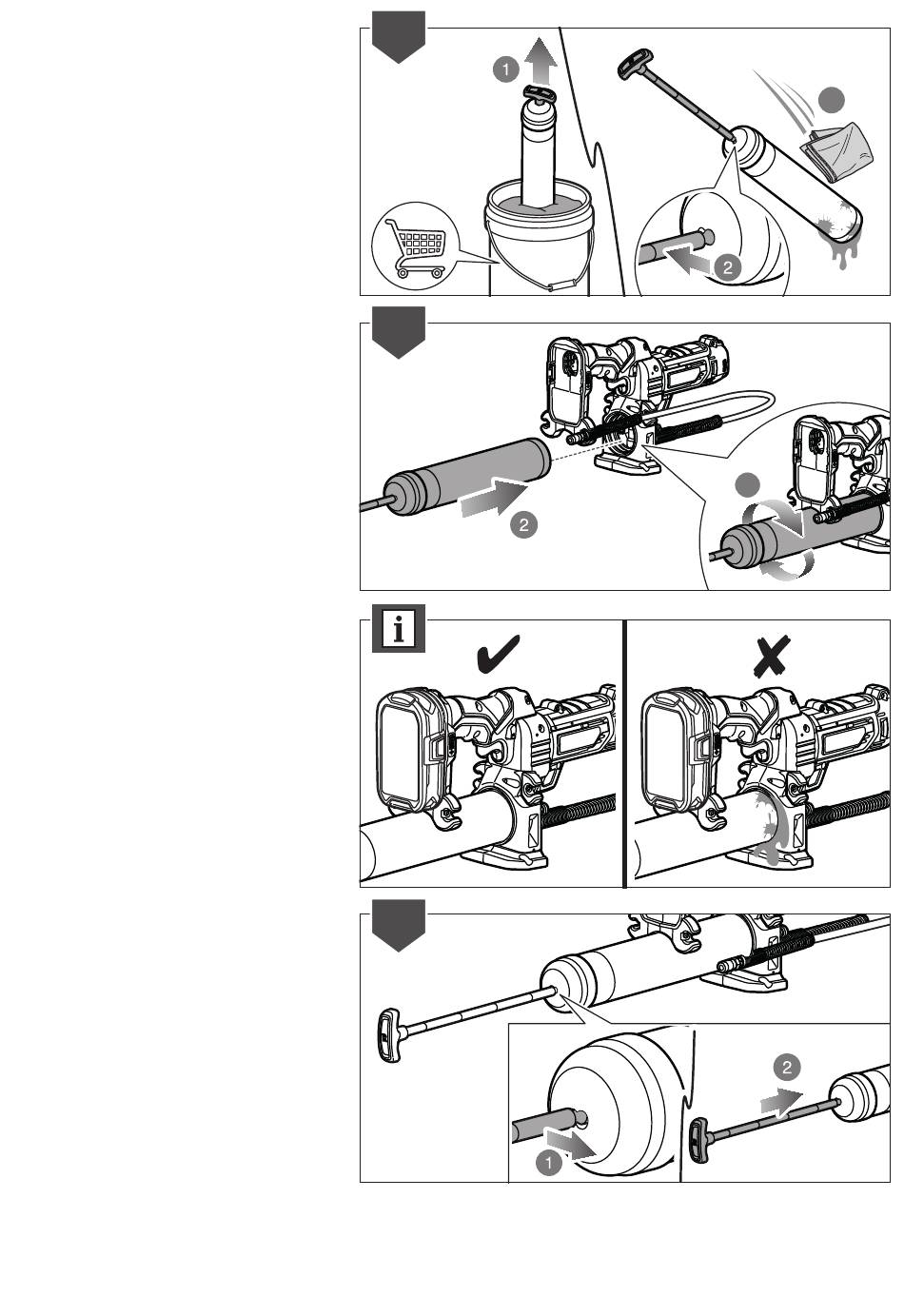 1
2
2
i
2
1